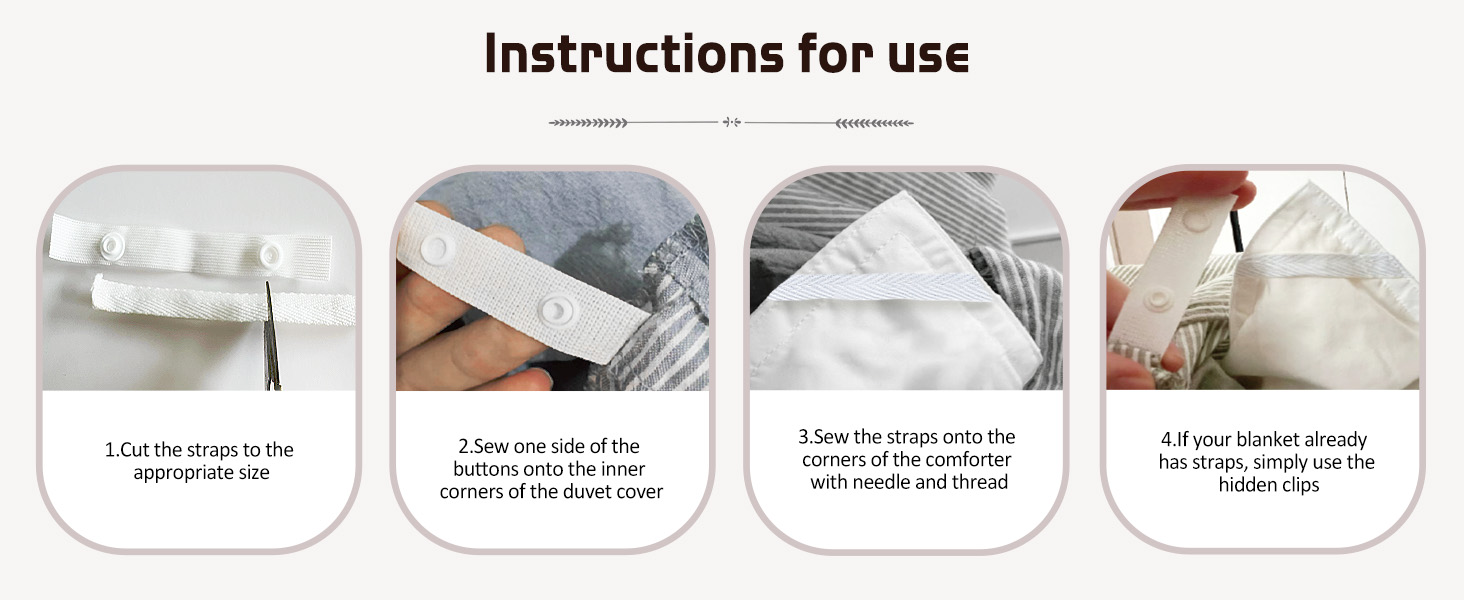 Instructions for use

1.Cut the straps to the appropriate size

2.Sew one side of the buttons onto the inner corners of the duvet cover

3.Sew the straps onto the corners of the comforter with needle and thread

4.If your blanket already has straps, simply use the hidden clips