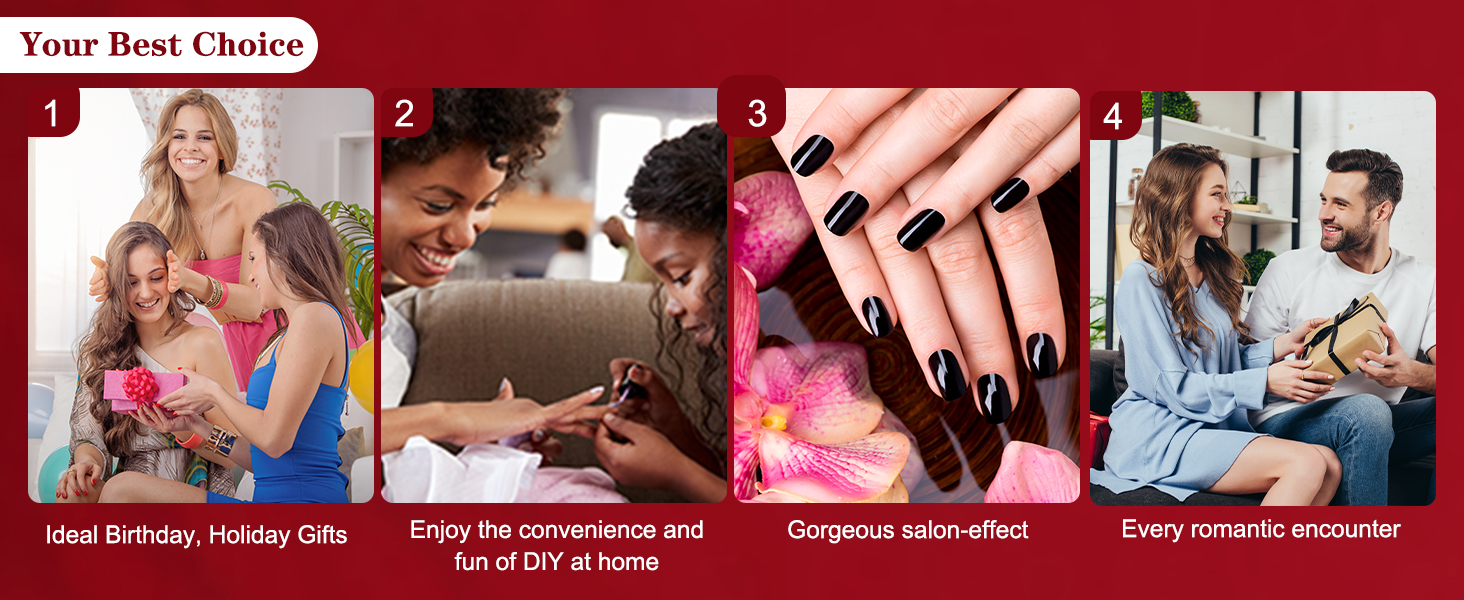 Your Best Choice

1

Ideal Birthday, Holiday Gifts

2

Enjoy the convenience and fun of DIY at home

3

Gorgeous salon-effect

4

Every romantic encounter