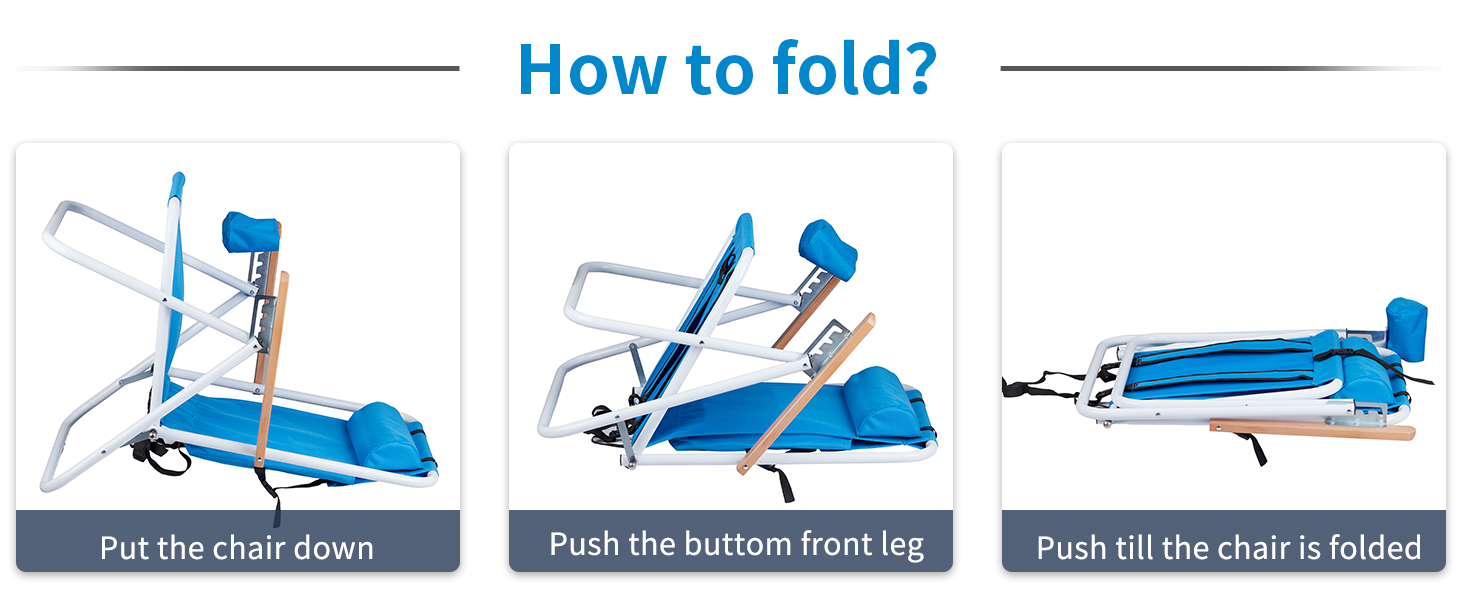 How to fold?

Put the chair down

Push the buttom front leg

Push till the chair is folded