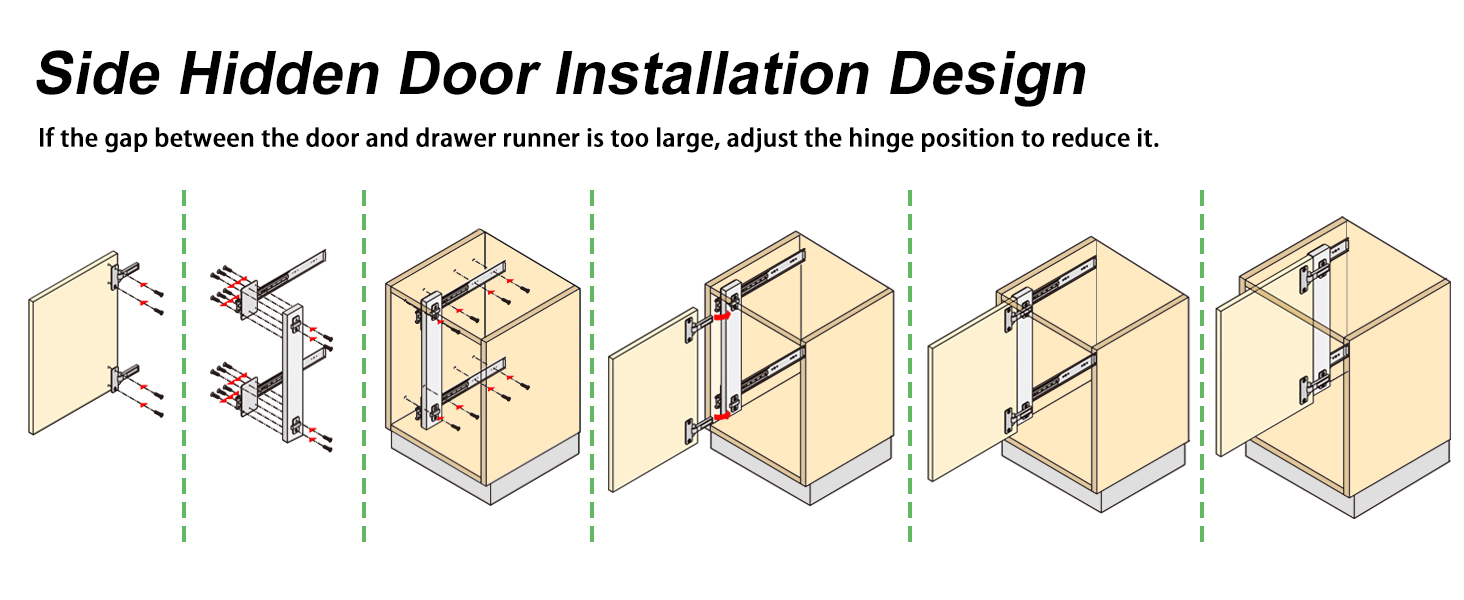 Side Hidden Door Installation Design

If the gap between the door and drawer runner is too large, adjust the hinge position to reduce it.