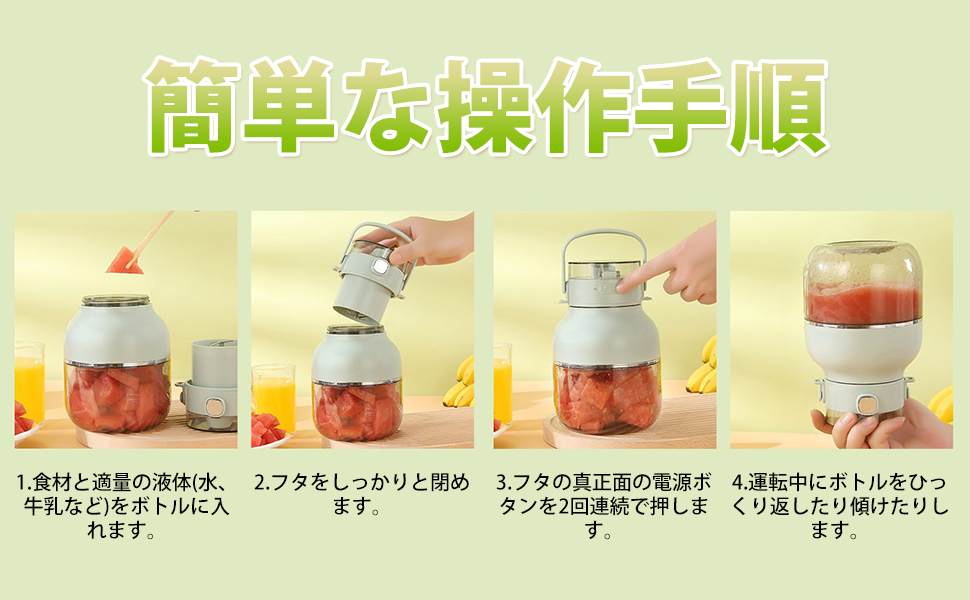 簡単な操作手順

1.食材と適量の液体(水、牛乳など)をボトルに入れます。

2.フタをしっかりと閉めます。

3.フタの真正面の電源ボタンを2回連続で押します。

4.運転中にボトルをひっくり返したり傾けたりします。