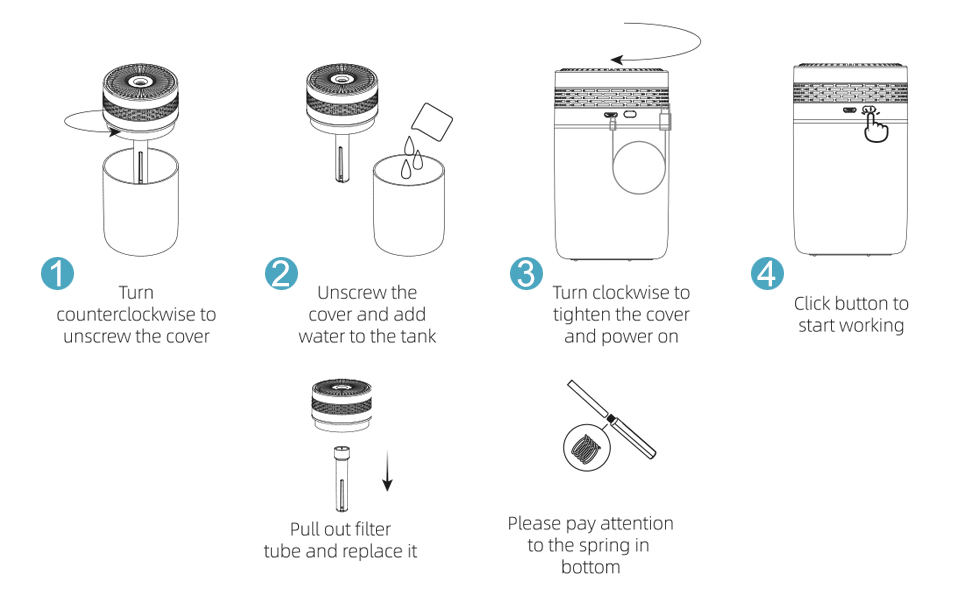 1
Turn counterclockwise to unscrew the cover

2
Unscrew the cover and add water to the tank

3
Turn clockwise to tighten the cover and power on

4
Click button to start working

Pull out filter tube and replace it

Please pay attention to the spring in bottom