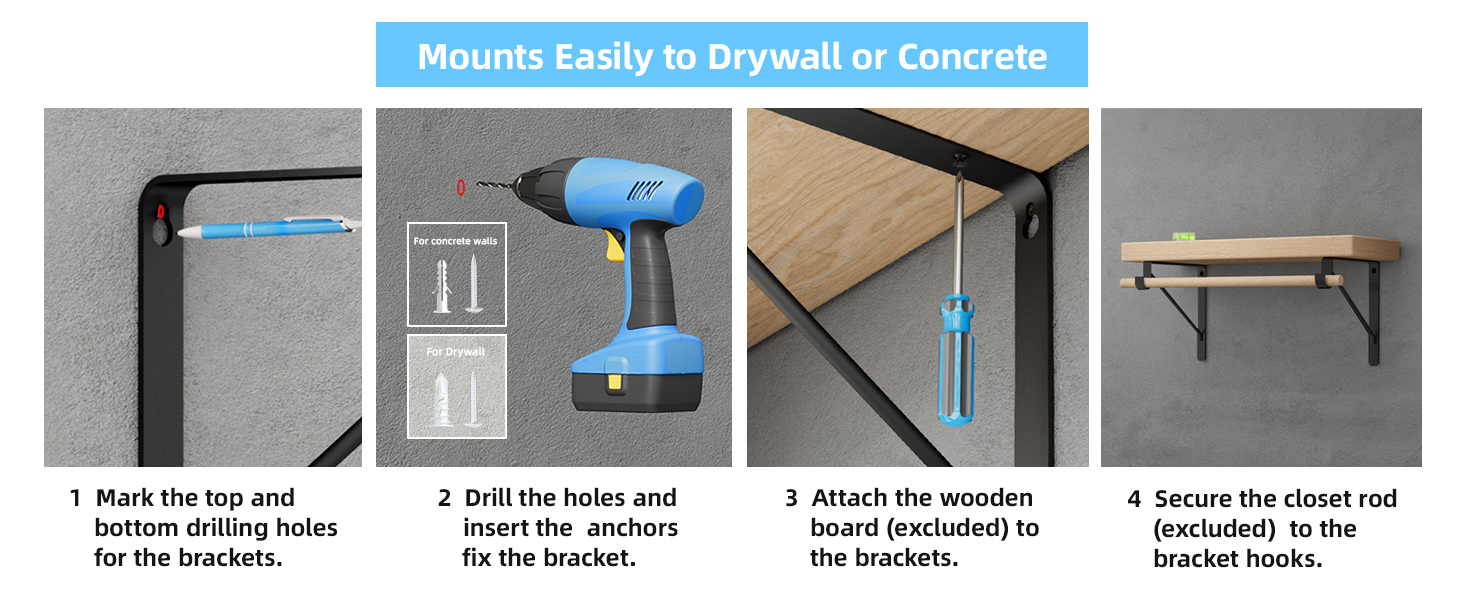 Mounts Easily to Drywall or Concrete

For concrete walls

For Drywall

1 Mark the top and bottom drilling holes for the brackets.

2 Drill the holes and insert the anchors fix the bracket.

3 Attach the wooden board (excluded) to the brackets.

4 Secure the closet rod (excluded) to the bracket hooks.