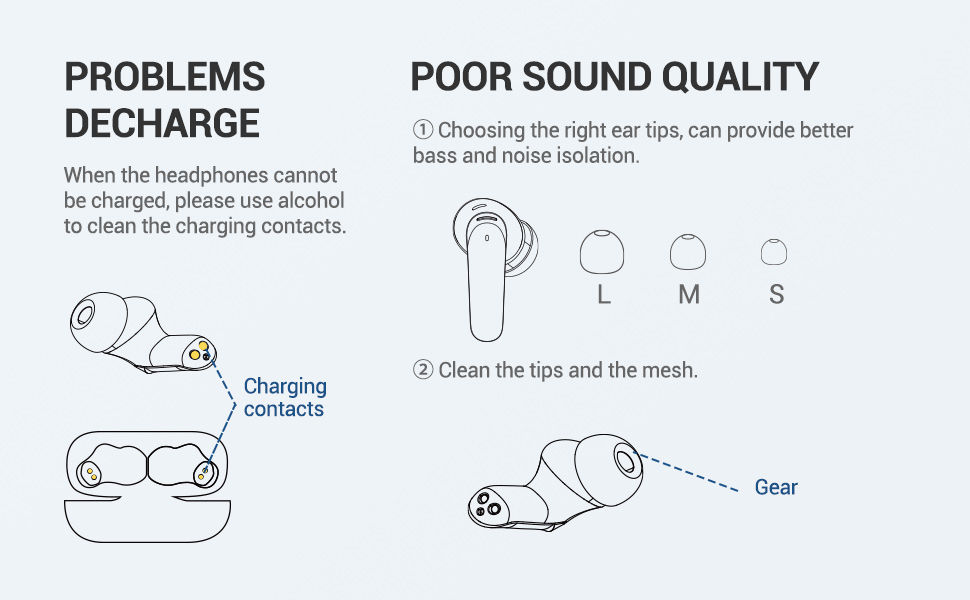 PROBLEMS DECHARGE

When the headphones cannot be charged, please use alcohol to clean the charging contacts.

Charging contacts

POOR SOUND QUALITY

① Choosing the right ear tips, can provide better bass and noise isolation.

L M S

② Clean the tips and the mesh.

Gear