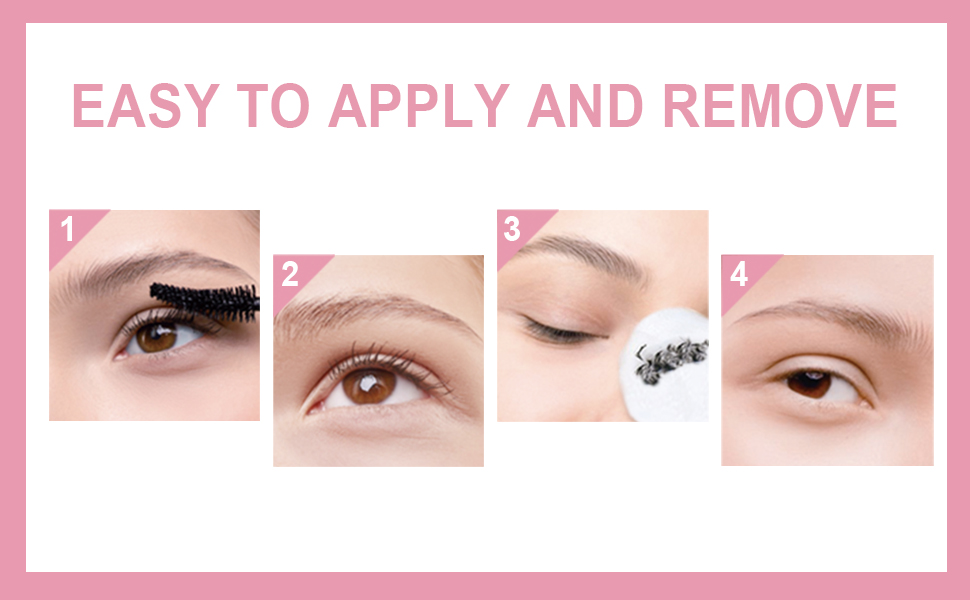 EASY TO APPLY AND REMOVE

1

2

3

4