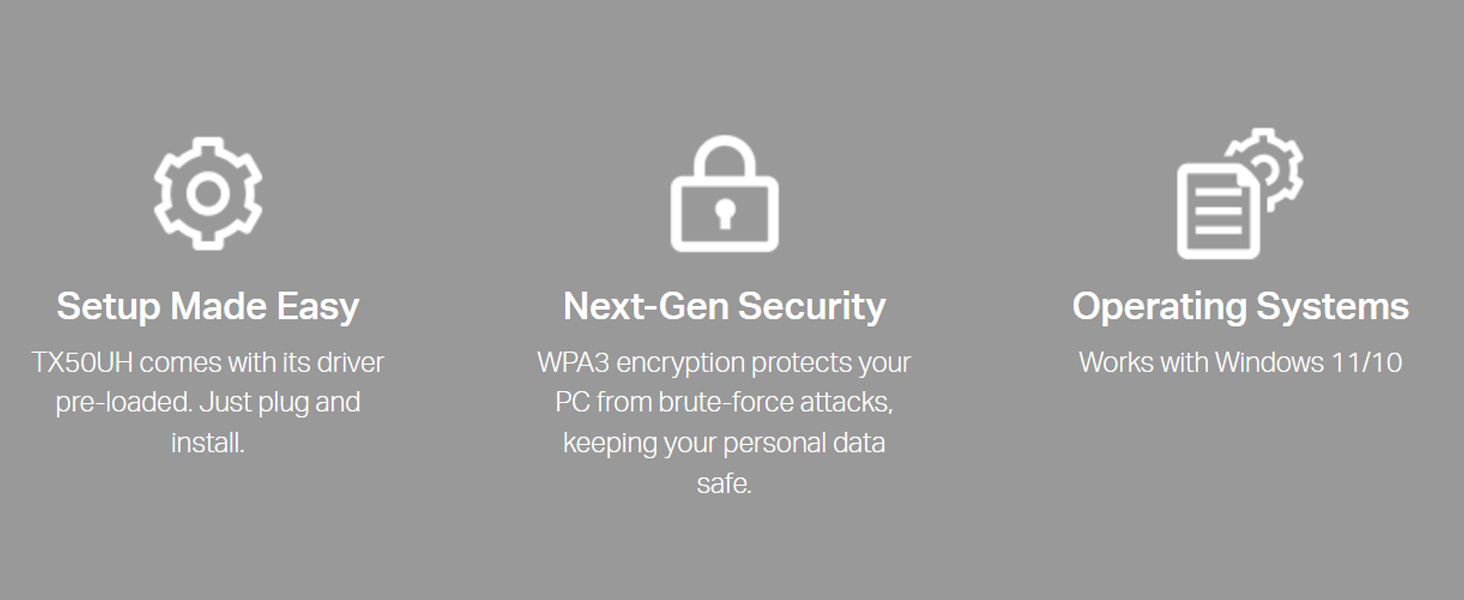 Setup Made Easy

TX50UH comes with its driver pre-loaded. Just plug and install.

Next-Gen Security

WPA3 encryption protects your PC from brute-force attacks, keeping your personal data safe.

Operating Systems

Works with Windows 11/10