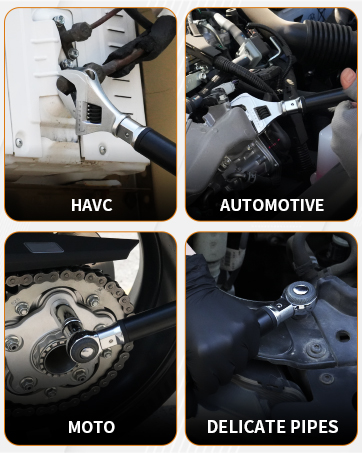 HAVC

AUTOMOTIVE

MOTO

DELICATE PIPES