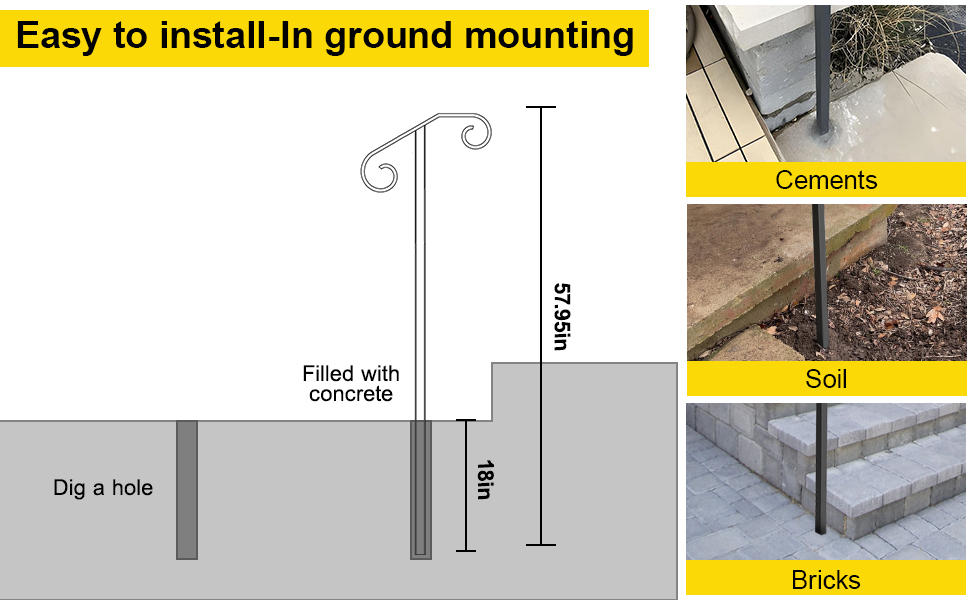 Easy to install-In ground mounting

57.95in

Filled with concrete

18in

Dig a hole

Cements

Soil

Bricks