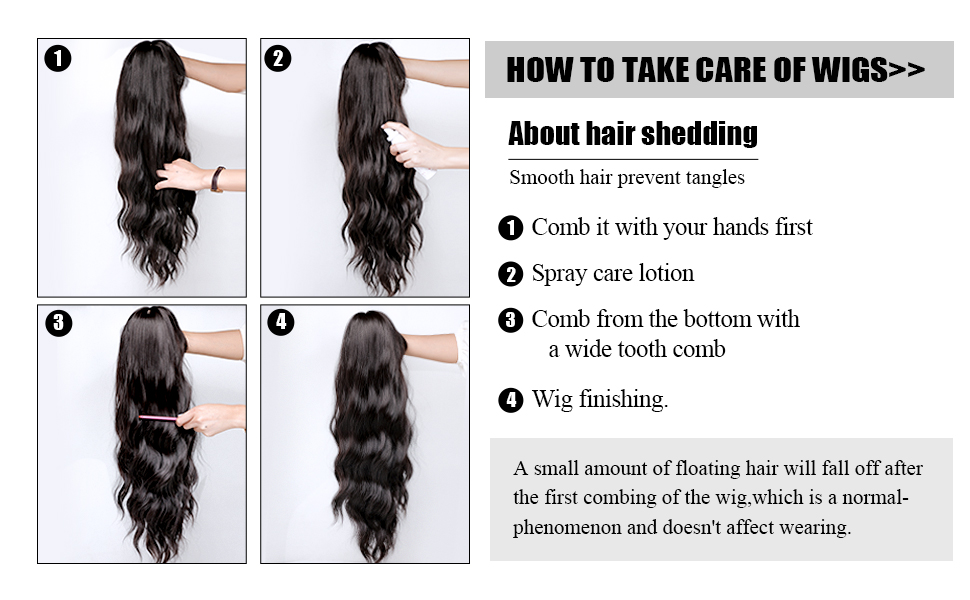 1

2

3

4

HOW TO TAKE CARE OF WIGS>>

About hair shedding

Smooth hair prevent tangles

1 Comb it with your hands first

2 Spray care lotion

3 Comb from the bottom with a wide tooth comb

4 Wig finishing.

A small amount of floating hair will fall off after the first combing of the wig,which is a normal-phenomenon and doesn't affect wearing.