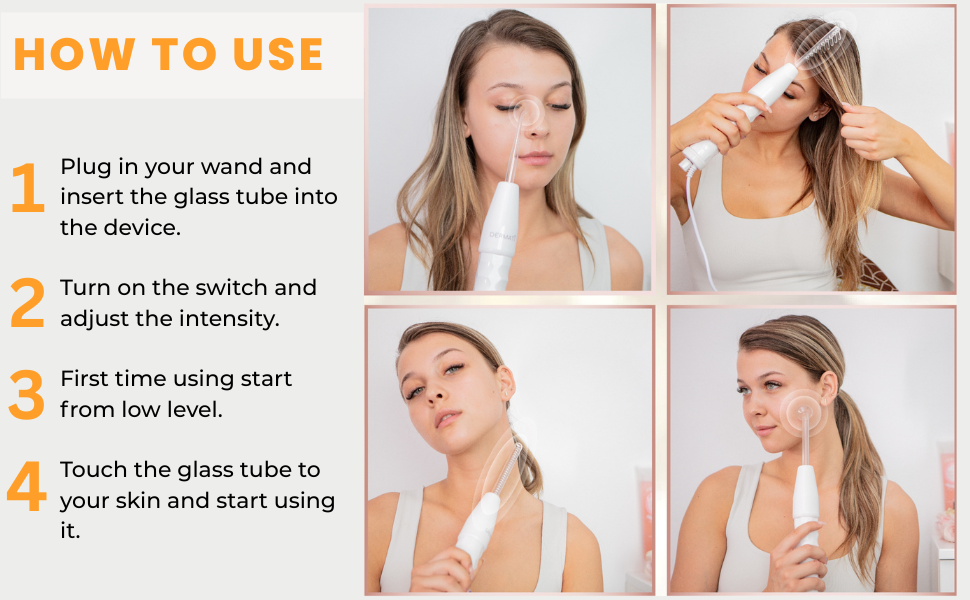 HOW TO USE

1 Plug in your wand and insert the glass tube into the device.

2 Turn on the switch and adjust the intensity.

3 First time using start from low level.

4 Touch the glass tube to your skin and start using it.