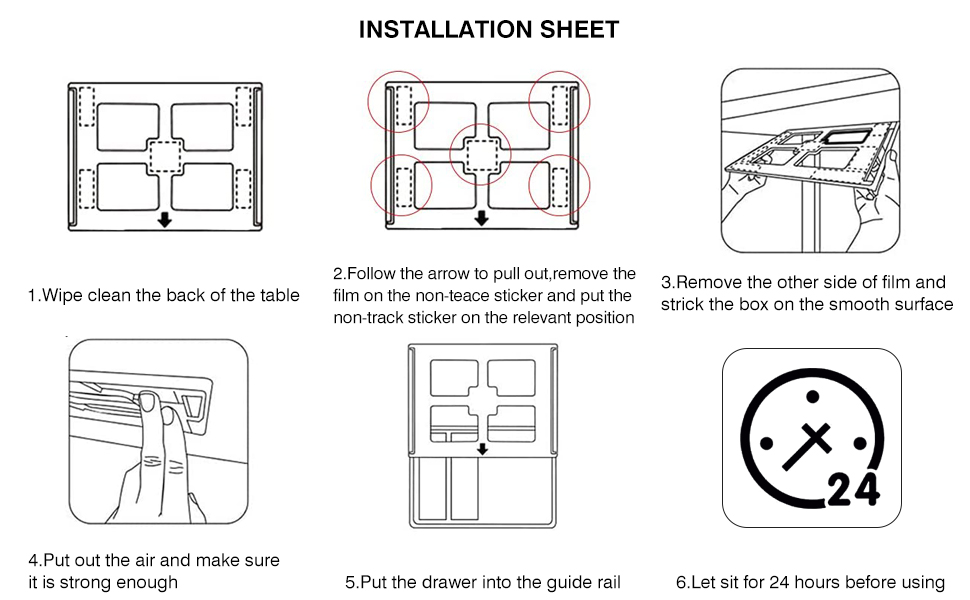 INSTALLATION SHEET

1.Wipe clean the back of the table

2.Follow the arrow to pull out,remove the film on the non-teace sticker and put the non-track sticker on the relevant position

3.Remove the other side of film and strick the box on the smooth surface

4.Put out the air and make sure it is strong enough

5.Put the drawer into the guide rail

24

6.Let sit for 24 hours before using