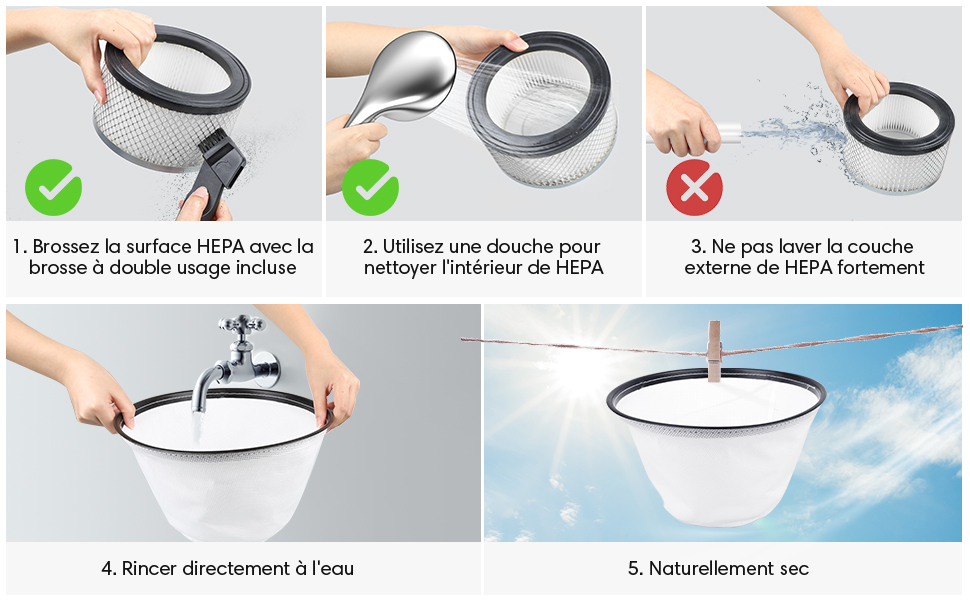 1. Brossez la surface HEPA avec la brosse à double usage incluse

2. Utilisez une douche pour nettoyer l'intérieur de HEPA

3. Ne pas laver la couche externe de HEPA fortement

4. Rincer directement à l'eau

5. Naturellement sec