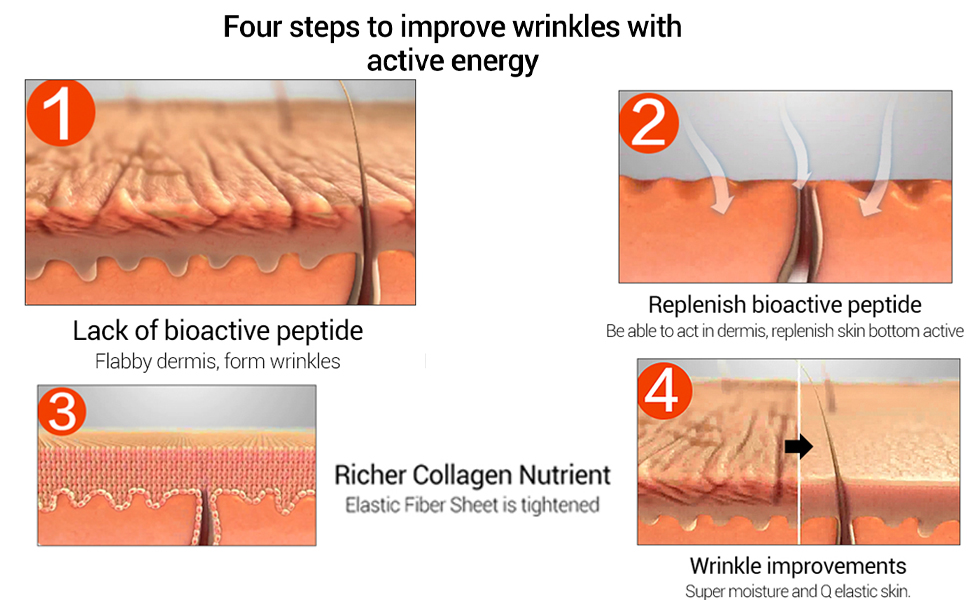 Four steps to improve wrinkles with active energy

1

Lack of bioactive peptide
Flabby dermis, form wrinkles

2

Replenish bioactive peptide
Be able to act in dermis, replenish skin bottom active

3

Richer Collagen Nutrient
Elastic Fiber Sheet is tightened

4

Wrinkle improvements
Super moisture and Q elastic skin.