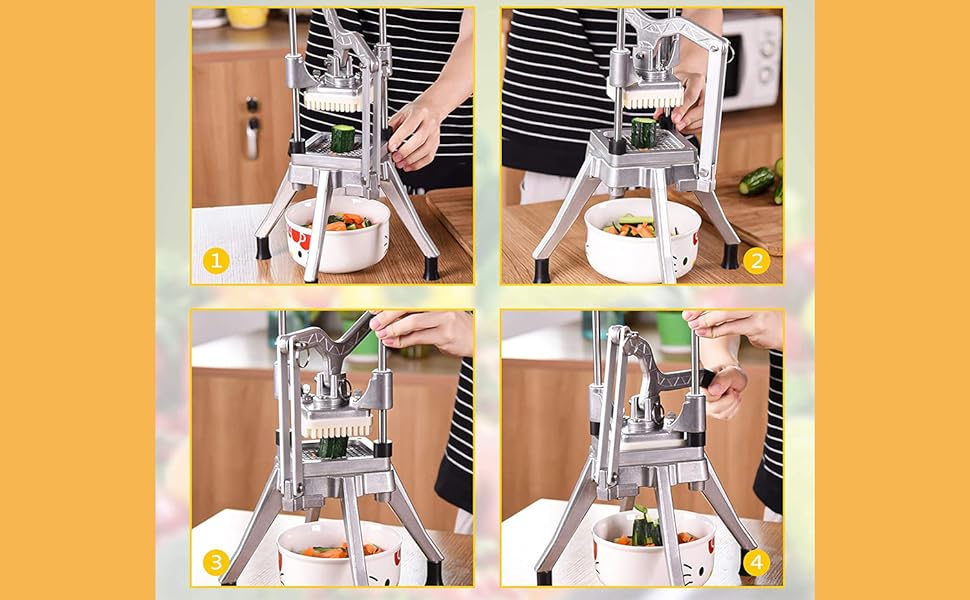 1

2

3

4