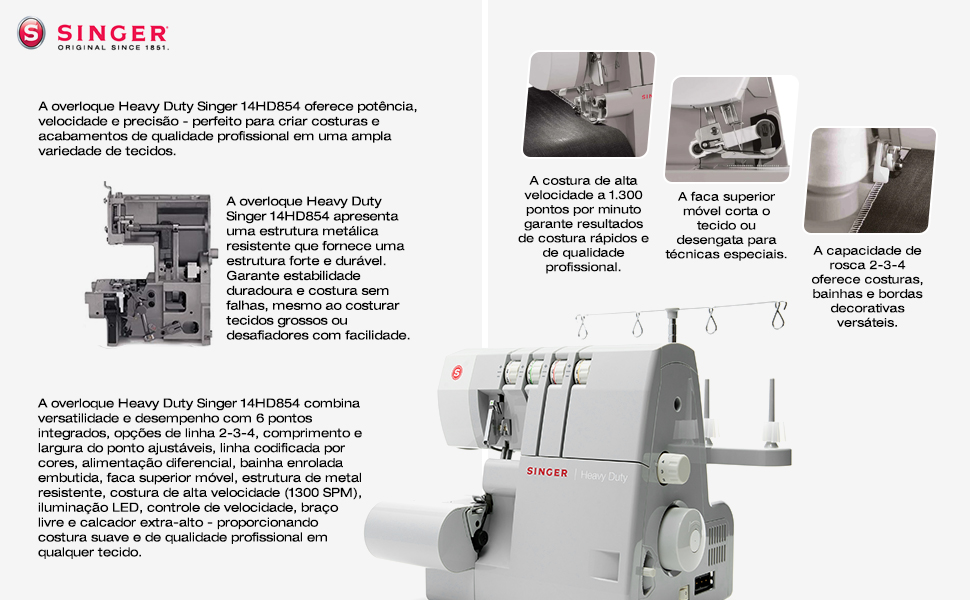 SINGER
ORIGINAL SINCE 1851.

A overloque Heavy Duty Singer 14HD854 oferece potência, velocidade e precisão - perfeito para criar costuras e acabamentos de qualidade profissional em uma ampla variedade de tecidos.

A overloque Heavy Duty Singer 14HD854 apresenta uma estrutura metálica resistente que fornece uma estrutura forte e durável. Garante estabilidade duradoura e costura sem falhas, mesmo ao costurar tecidos grossos ou desafiadores com facilidade.

A overloque Heavy Duty Singer 14HD854 combina versatilidade e desempenho com 6 pontos integrados, opções de linha 2-3-4, comprimento e largura do ponto ajustáveis, linha codificada por cores, alimentação diferencial, bainha enrolada embutida, faca superior móvel, estrutura de metal resistente, costura de alta velocidade (1300 SPM), iluminação LED, controle de velocidade, braço livre e calcador extra-alto - proporcionando costura suave e de qualidade profissional em qualquer tecido.

A costura de alta velocidade a 1.300 pontos por minuto garante resultados de costura rápidos e de qualidade profissional.

A faca superior móvel corta o tecido ou desengata para técnicas especiais.

A capacidade de rosca 2-3-4 oferece costuras, bainhas e bordas decorativas versáteis.

SINGER | Heavy Duty