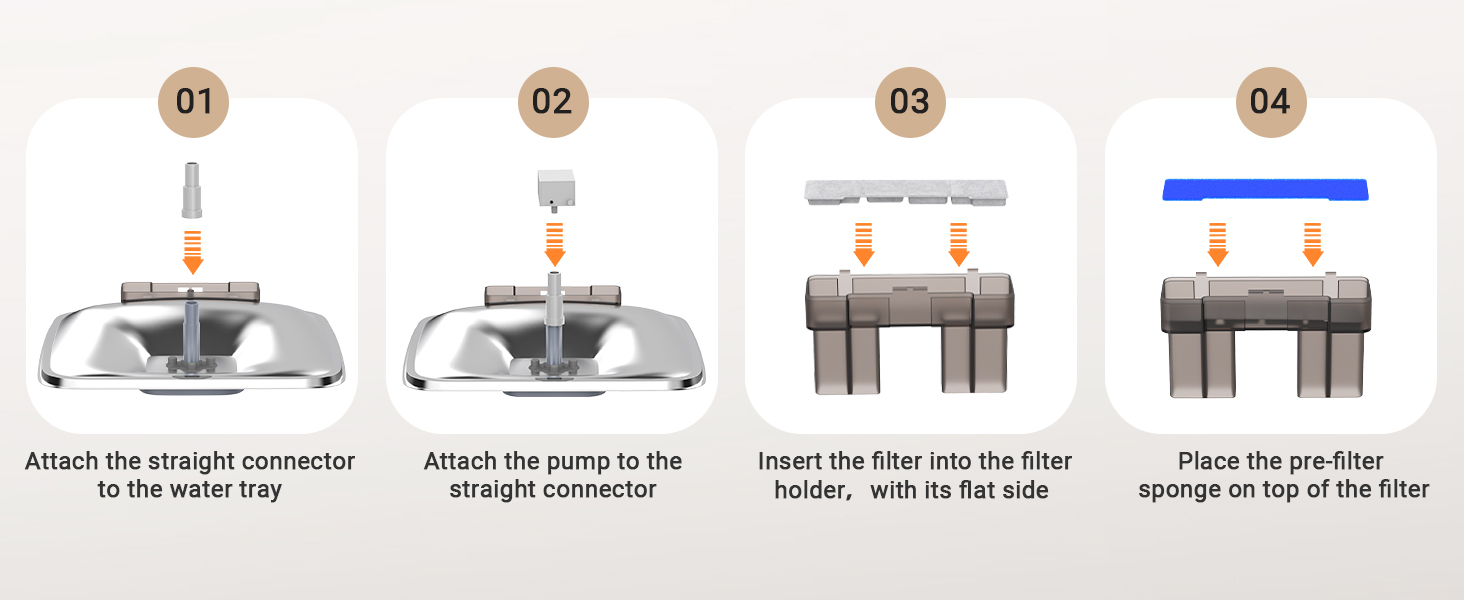 01

Attach the straight connector to the water tray

02

Attach the pump to the straight connector

03

Insert the filter into the filter holder， with its flat side

04

Place the pre-filter sponge on top of the filter