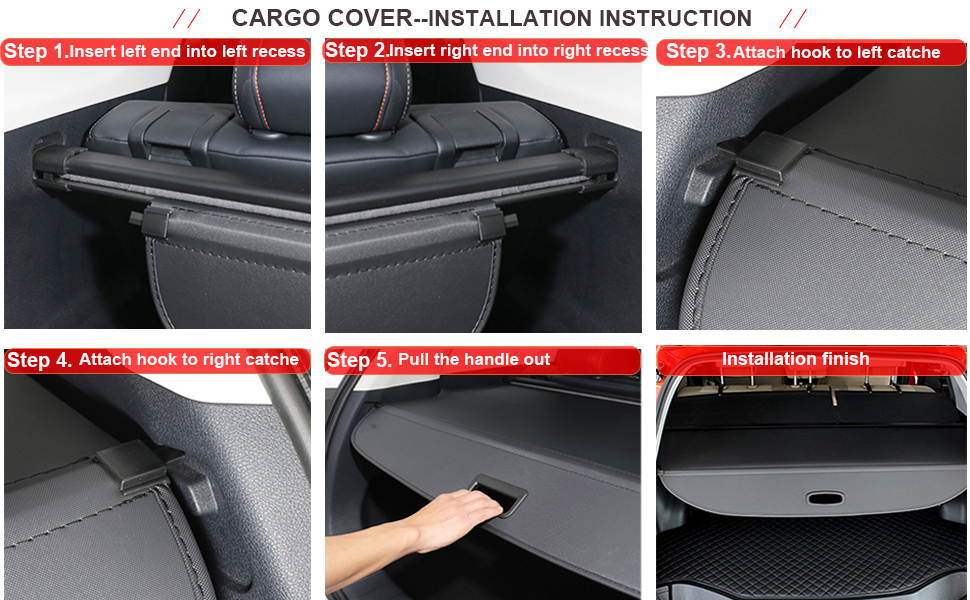 // CARGO COVER--INSTALLATION INSTRUCTION //

Step 1.Insert left end into left recess

Step 2.Insert right end into right recess

Step 3.Attach hook to left catche

Step 4. Attach hook to right catche

Step 5. Pull the handle out

Installation finish