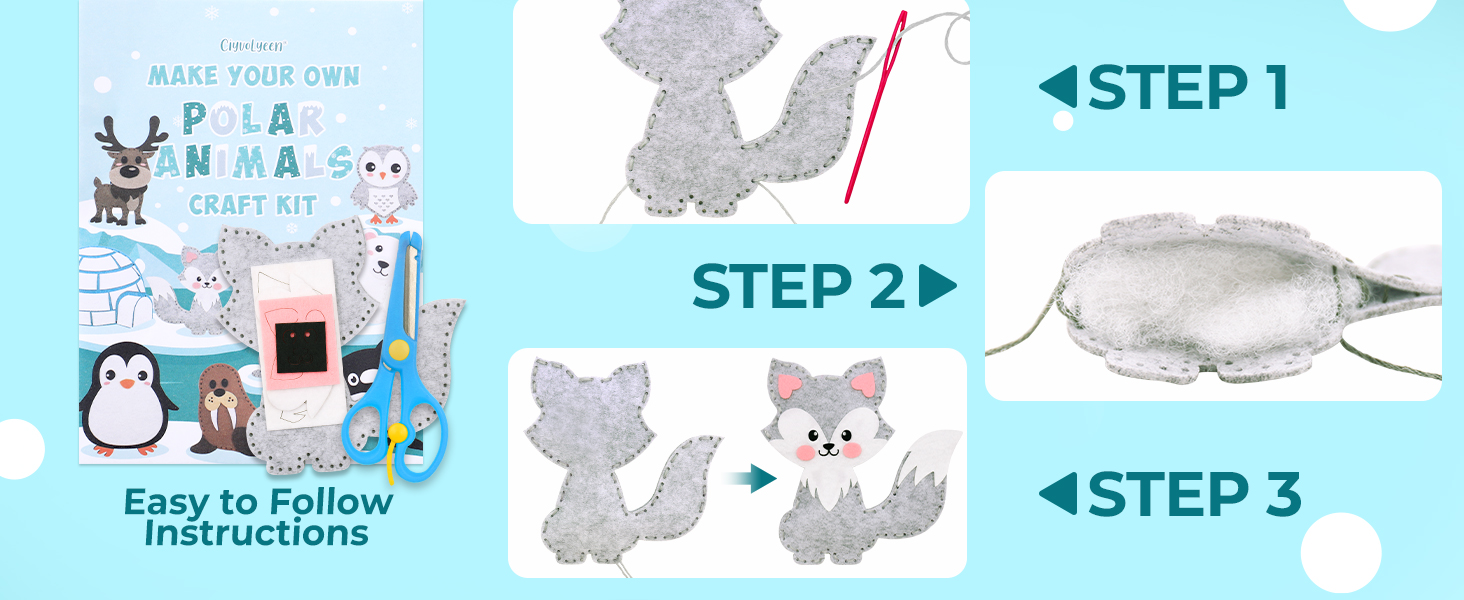 Ciyvolyeen

MAKE YOUR OWN

POLAR ANIMALS

CRAFT KIT

Easy to Follow Instructions

STEP 1

STEP 2

STEP 3