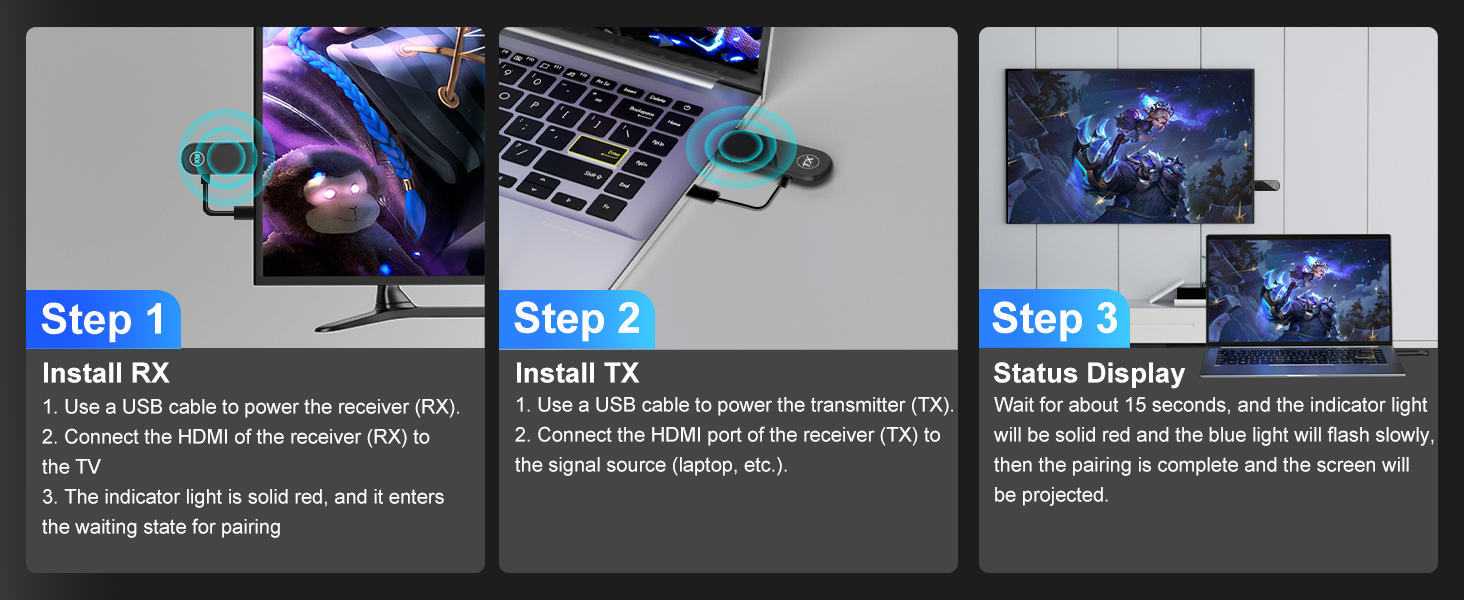 Step 1

Install RX

1. Use a USB cable to power the receiver (RX).
2. Connect the HDMI of the receiver (RX) to the TV
3. The indicator light is solid red, and it enters the waiting state for pairing

Step 2

Install TX

1. Use a USB cable to power the transmitter (TX).
2. Connect the HDMI port of the receiver (TX) to the signal source (laptop, etc.).

Step 3

Status Display

Wait for about 15 seconds, and the indicator light will be solid red and the blue light will flash slowly, then the pairing is complete and the screen will be projected.