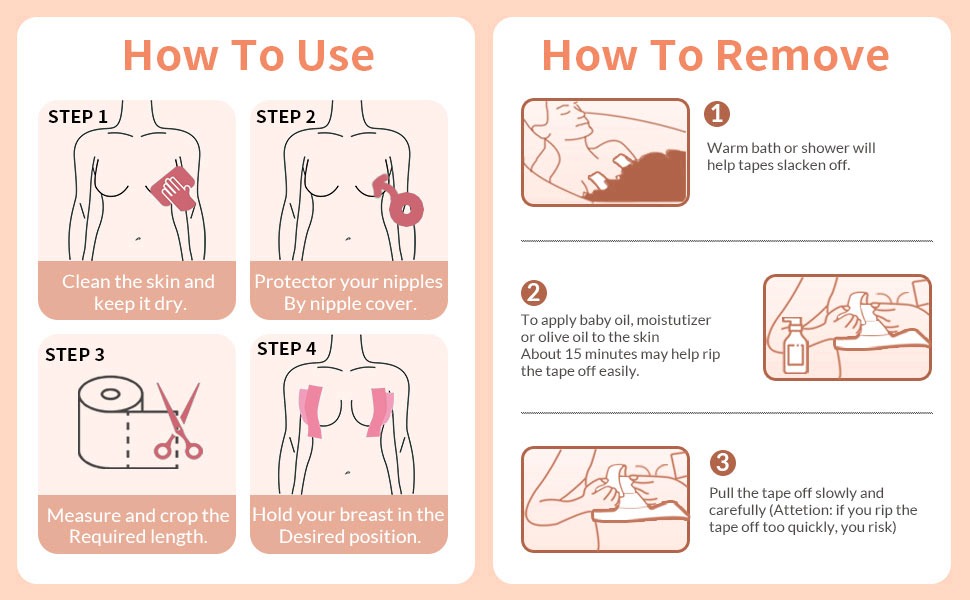 How To Use

STEP 1

Clean the skin and keep it dry.

STEP 2

Protector your nipples By nipple cover.

STEP 3

Measure and crop the Required length.

STEP 4

Hold your breast in the Desired position.

How To Remove

1

Warm bath or shower will help tapes slacken off.

2

To apply baby oil, moistutizer or olive oil to the skin About 15 minutes may help rip the tape off easily.

3

Pull the tape off slowly and carefully (Attetion: if you rip the tape off too quickly, you risk)