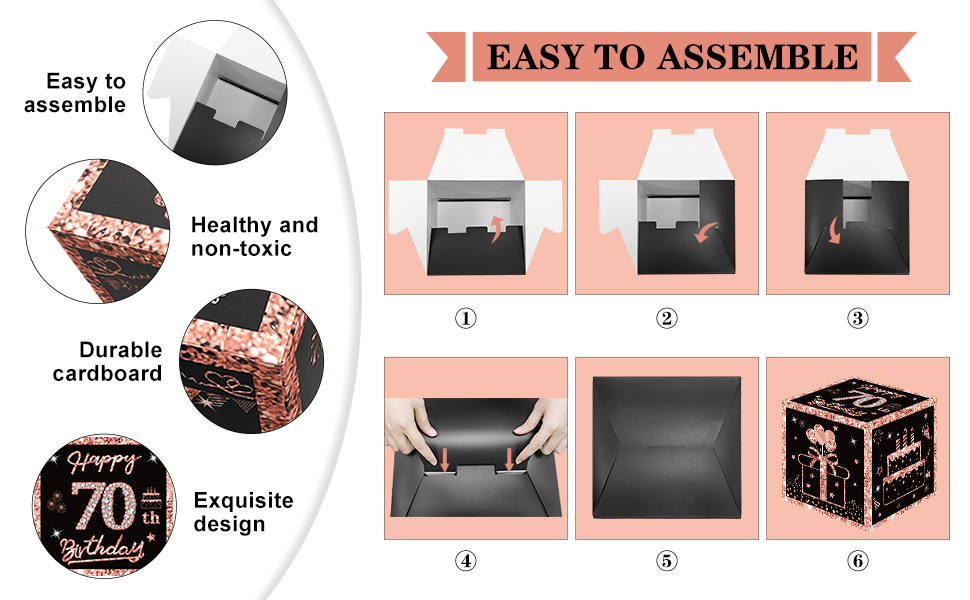 Easy to assemble

Healthy and non-toxic

Durable cardboard

Happy 70th Birthday

Exquisite design

EASY TO ASSEMBLE

①

②

③

④

⑤

70

⑥