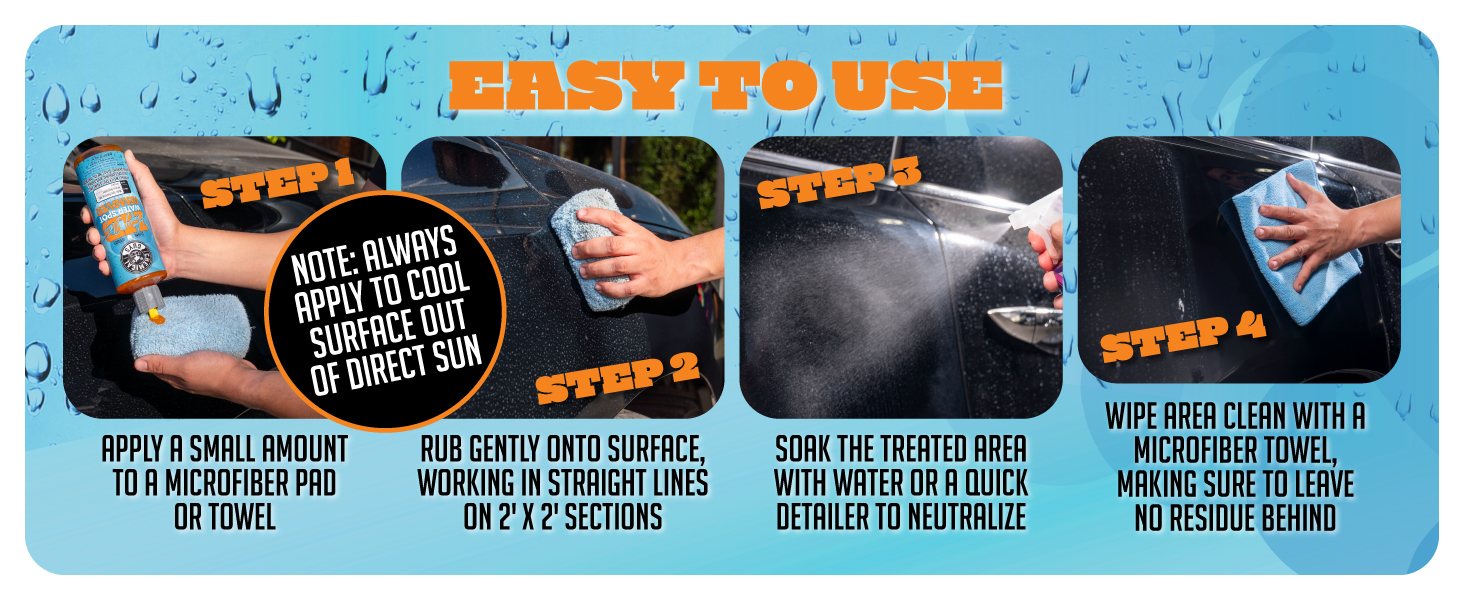 EASY TO USE

STEP 1

NOTE: ALWAYS APPLY TO COOL SURFACE OUT OF DIRECT SUN

APPLY A SMALL AMOUNT TO A MICROFIBER PAD OR TOWEL

STEP 2

RUB GENTLY ONTO SURFACE, WORKING IN STRAIGHT LINES ON 2' X 2' SECTIONS

STEP 3

SOAK THE TREATED AREA WITH WATER OR A QUICK DETAILER TO NEUTRALIZE

STEP 4

WIPE AREA CLEAN WITH A MICROFIBER TOWEL, MAKING SURE TO LEAVE NO RESIDUE BEHIND