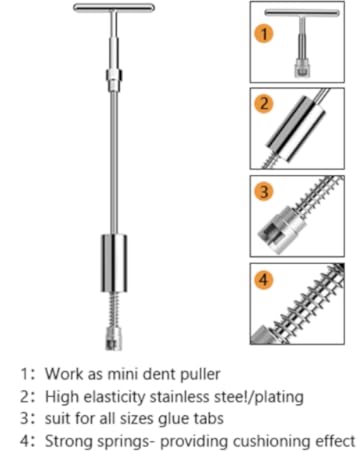 1

2

3

4

1: Work as mini dent puller
2: High elasticity stainless stee!/plating
3: suit for all sizes glue tabs
4: Strong springs- providing cushioning effect