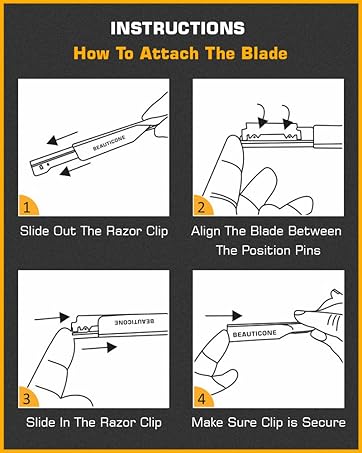 INSTRUCTIONS
How To Attach The Blade

BEAUTICONE

1

Slide Out The Razor Clip

2

Align The Blade Between The Position Pins

BEAUTICONE

3

Slide In The Razor Clip

BEAUTICONE

4

Make Sure Clip is Secure