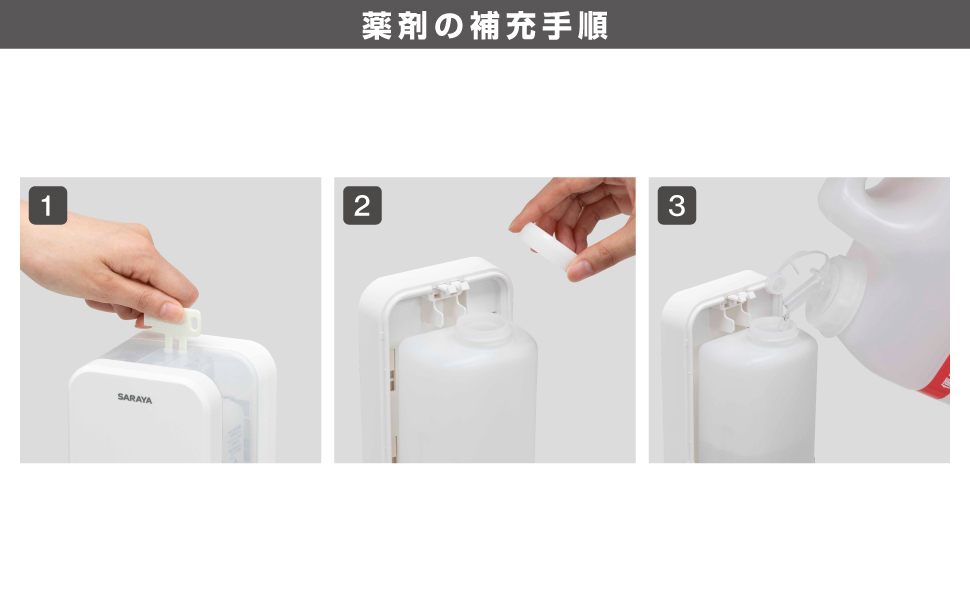 薬剤の補充手順

1

SARAYA

2

3