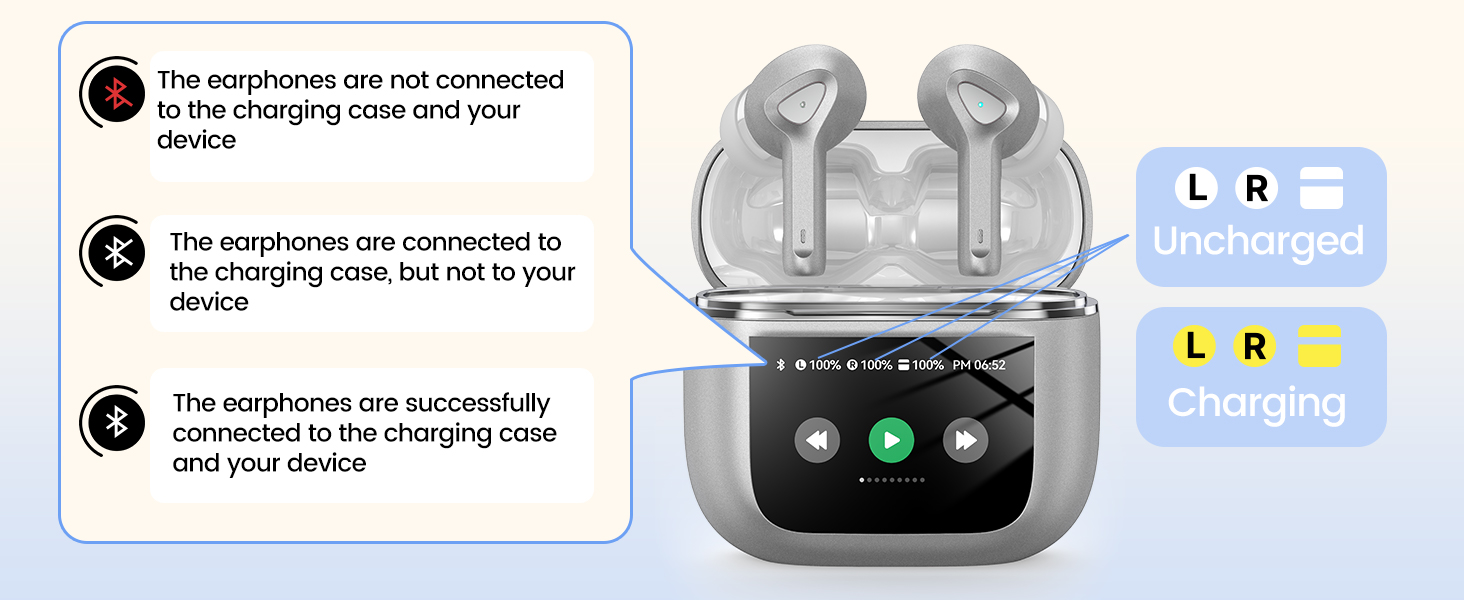 The earphones are not connected to the charging case and your device

The earphones are connected to the charging case, but not to your device

The earphones are successfully connected to the charging case and your device

L 100% R 100% 100% PM 06:52

L R
Uncharged

L R
Charging