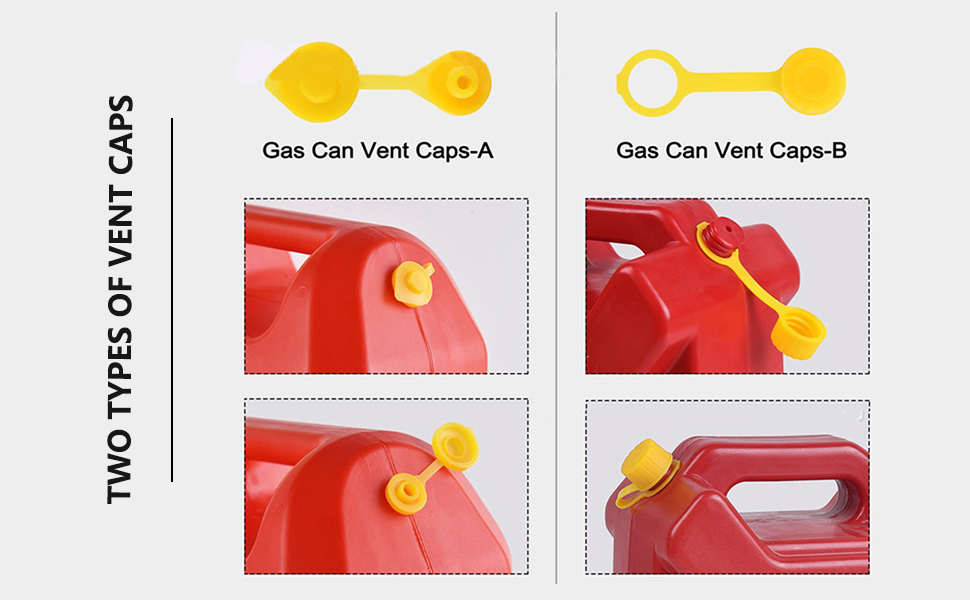 TWO TYPES OF VENT CAPS

Gas Can Vent Caps-A

Gas Can Vent Caps-B