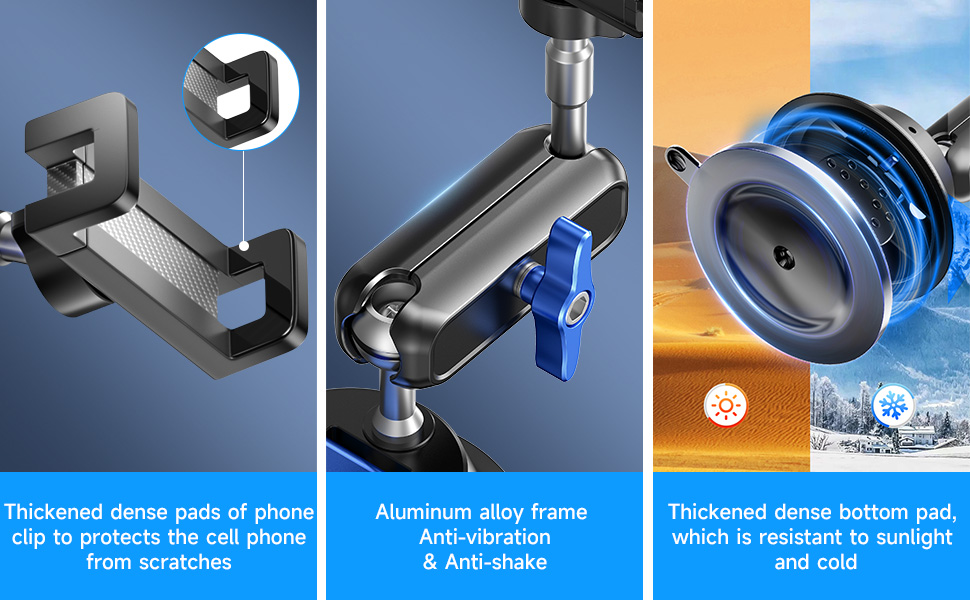 Thickened dense pads of phone clip to protects the cell phone from scratches

Aluminum alloy frame
Anti-vibration
& Anti-shake

Thickened dense bottom pad, which is resistant to sunlight and cold