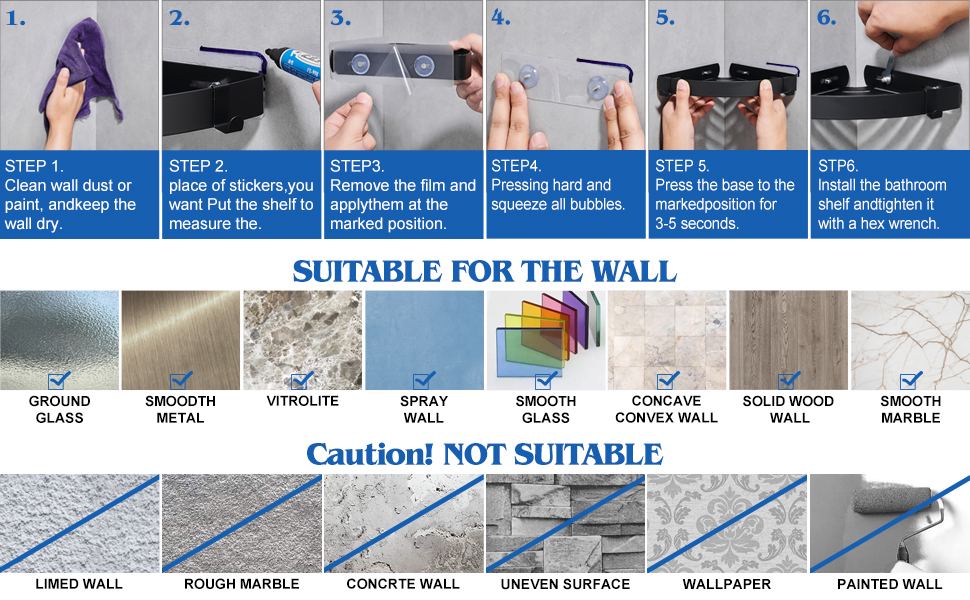 1.

STEP 1.
Clean wall dust or paint, andkeep the wall dry.

2.

STEP 2.
place of stickers,you want Put the shelf to measure the.

3.

STEP3.
Remove the film and applythem at the marked position.

4.

STEP4.
Pressing hard and squeeze all bubbles.

5.

STEP 5.
Press the base to the markedposition for 3-5 seconds.

6.

STP6.
Install the bathroom shelf andtighten it with a hex wrench.

SUITABLE FOR THE WALL

GROUND GLASS

SMOODTH METAL

VITROLITE

SPRAY WALL

SMOOTH GLASS

CONCAVE CONVEX WALL

SOLID WOOD WALL

SMOOTH MARBLE

Caution! NOT SUITABLE

LIMED WALL

ROUGH MARBLE

CONCRTE WALL

UNEVEN SURFACE

WALLPAPER

PAINTED WALL