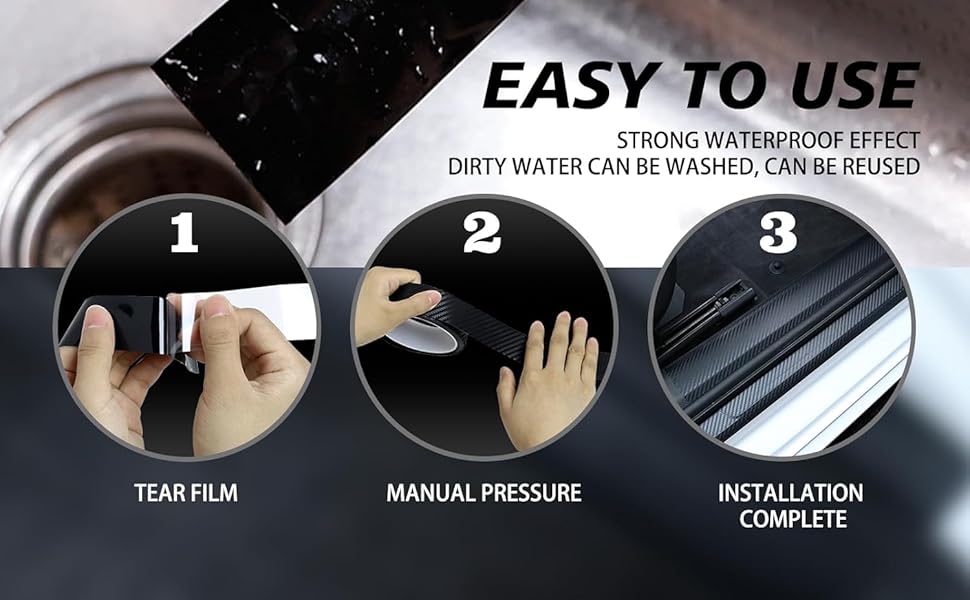 EASY TO USE

STRONG WATERPROOF EFFECT
DIRTY WATER CAN BE WASHED, CAN BE REUSED

1

2

3

TEAR FILM

MANUAL PRESSURE

INSTALLATION COMPLETE