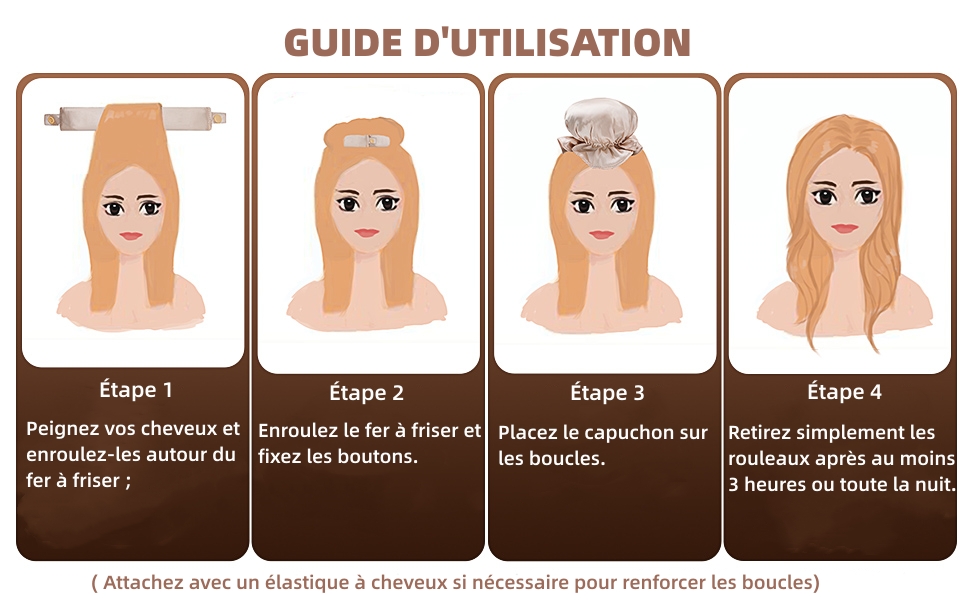 GUIDE D'UTILISATION

Étape 1

Peignez vos cheveux et enroulez-les autour du fer à friser ;

Étape 2

Enroulez le fer à friser et fixez les boutons.

Étape 3

Placez le capuchon sur les boucles.

Étape 4

Retirez simplement les rouleaux après au moins 3 heures ou toute la nuit.

( Attachez avec un élastique à cheveux si nécessaire pour renforcer les boucles)