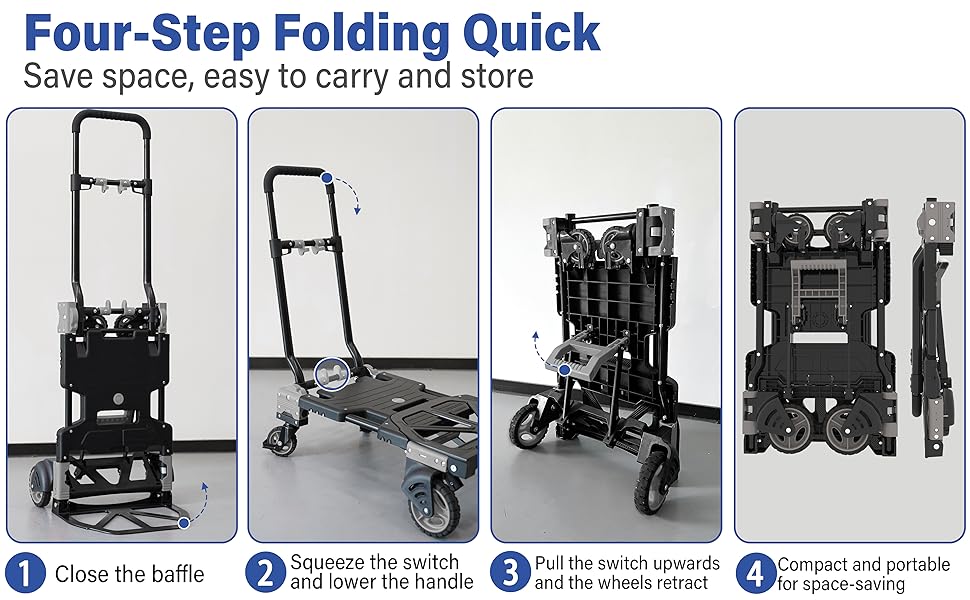 Four-Step Folding Quick
Save space, easy to carry and store

1 Close the baffle

2 Squeeze the switch and lower the handle

3 Pull the switch upwards and the wheels retract

4 Compact and portable for space-saving