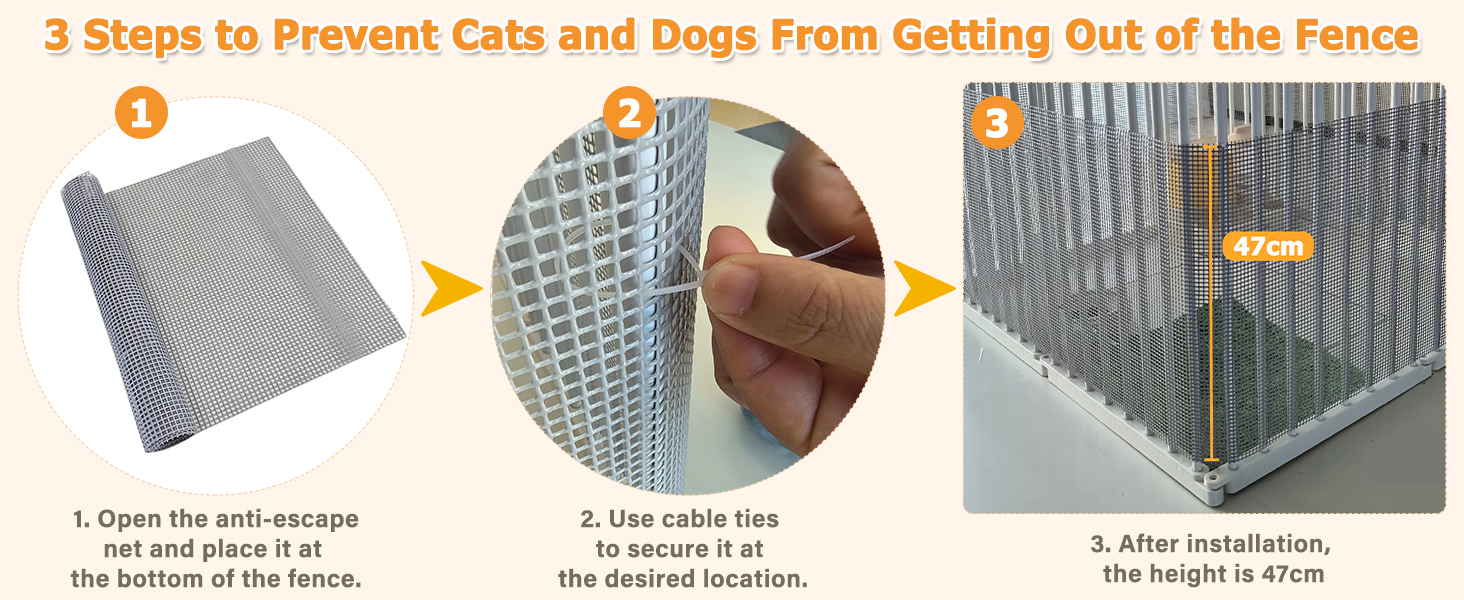 3 Steps to Prevent Cats and Dogs From Getting Out of the Fence

1

1. Open the anti-escape net and place it at the bottom of the fence.

2

2. Use cable ties to secure it at the desired location.

3

47cm

3. After installation, the height is 47cm