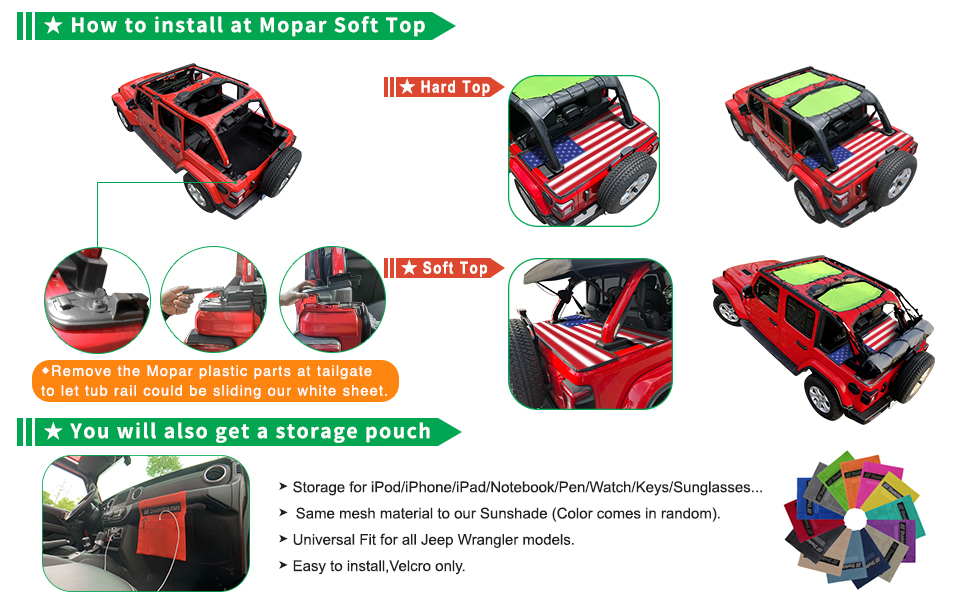 ★ How to install at Mopar Soft Top

★ Hard Top

★ Soft Top

◆Remove the Mopar plastic parts at tailgate to let tub rail could be sliding our white sheet.

★ You will also get a storage pouch

➤ Storage for iPod/iPhone/iPad/Notebook/Pen/Watch/Keys/Sunglasses...

➤ Same mesh material to our Sunshade (Color comes in random).

➤ Universal Fit for all Jeep Wrangler models.

➤ Easy to install,Velcro only.