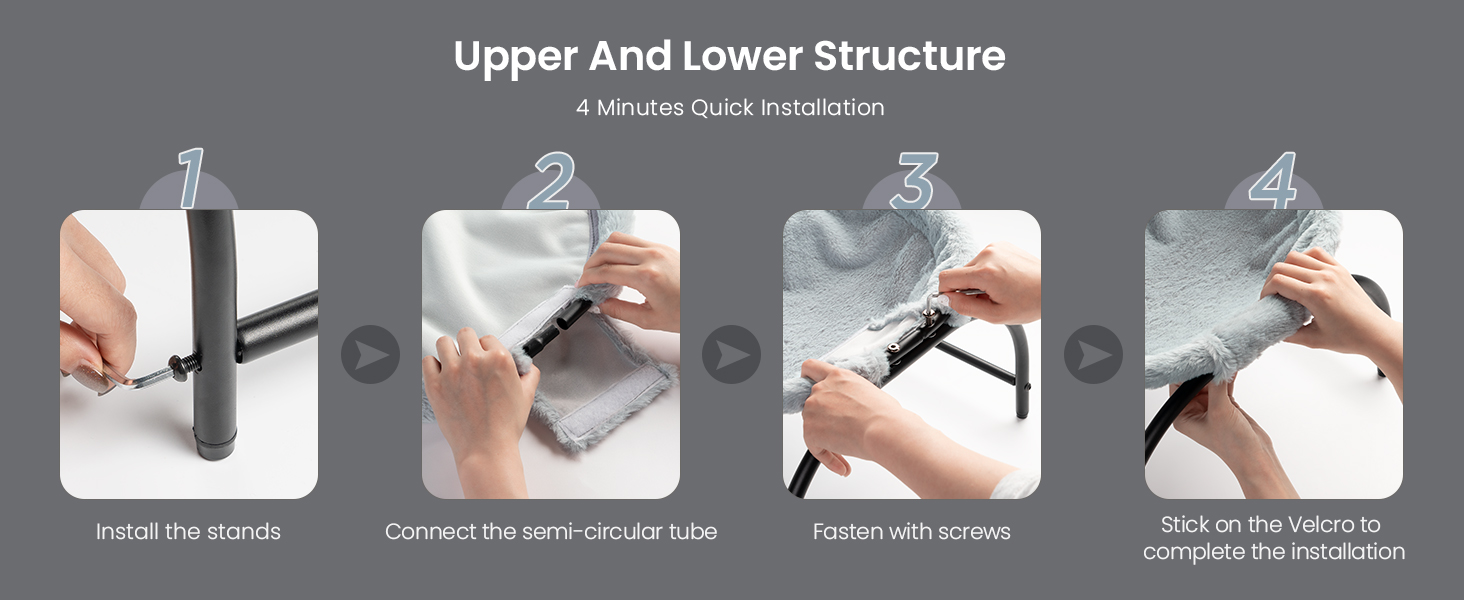 Upper And Lower Structure

4 Minutes Quick Installation

1

Install the stands

2

Connect the semi-circular tube

3

Fasten with screws

4

Stick on the Velcro to complete the installation