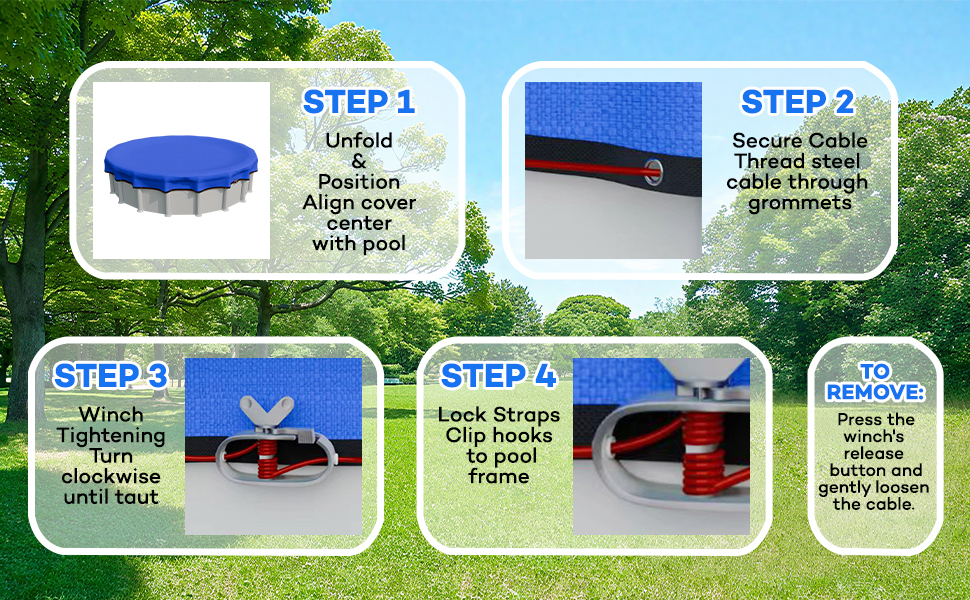 STEP 1
Unfold
&
Position
Align cover center with pool

STEP 2
Secure Cable
Thread steel cable through grommets

STEP 3
Winch Tightening
Turn clockwise until taut

STEP 4
Lock Straps
Clip hooks to pool frame

TO REMOVE:
Press the winch's release button and gently loosen the cable.