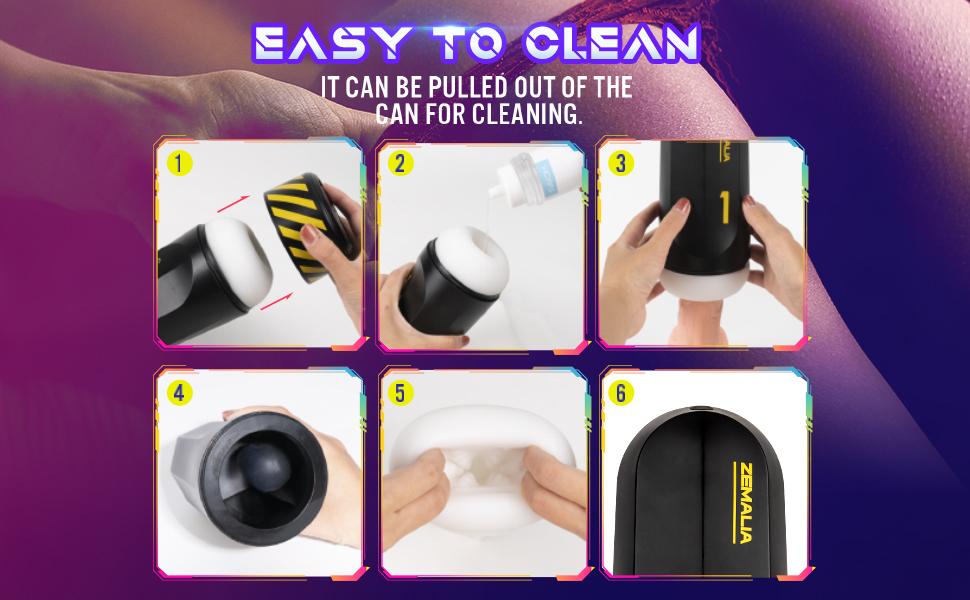 EASY TO CLEAN

IT CAN BE PULLED OUT OF THE CAN FOR CLEANING.

1

2

3

1

4

5

6

ZEMALIA