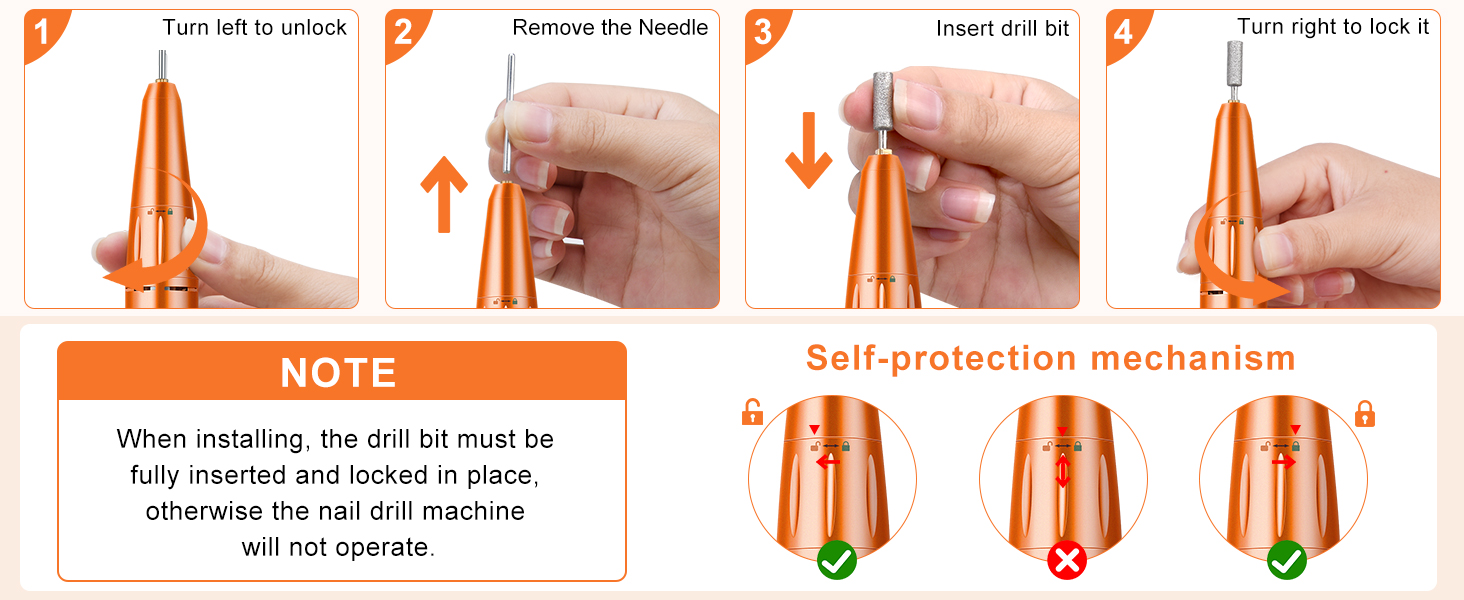 1 Turn left to unlock

2 Remove the Needle

3 Insert drill bit

4 Turn right to lock it

NOTE

When installing, the drill bit must be fully inserted and locked in place, otherwise the nail drill machine will not operate.

Self-protection mechanism