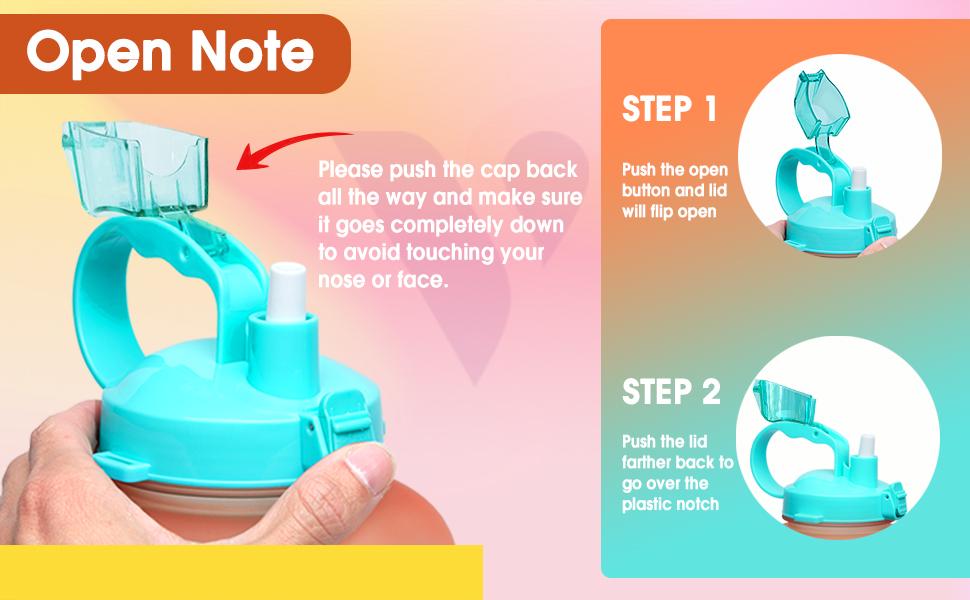 Open Note

Please push the cap back all the way and make sure it goes completely down to avoid touching your nose or face.

STEP 1

Push the open button and lid will flip open

STEP 2

Push the lid farther back to go over the plastic notch