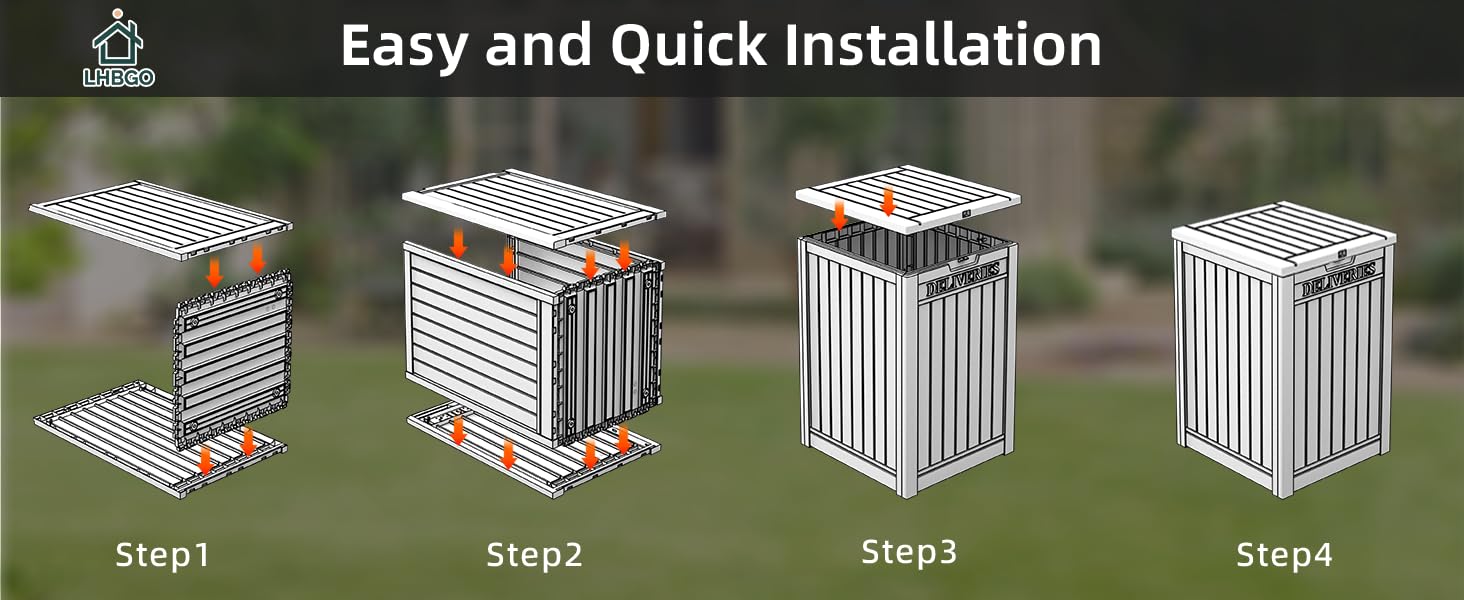 LHBGO

Easy and Quick Installation

DELIVERIES

DELIVERIES

Step1

Step2

Step3

Step4