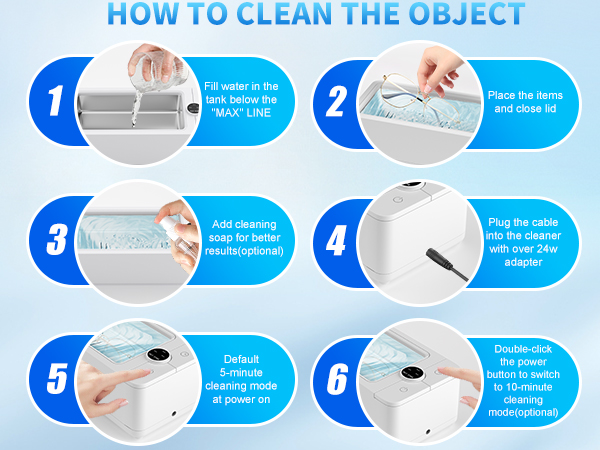 HOW TO CLEAN THE OBJECT

1

Fill water in the tank below the "MAX" LINE

2

Place the items and close lid

3

Add cleaning soap for better results(optional)

4

Plug the cable into the cleaner with over 24w adapter

5

Default 5-minute cleaning mode at power on

6

Double-click the power button to switch to 10-minute cleaning mode(optional)