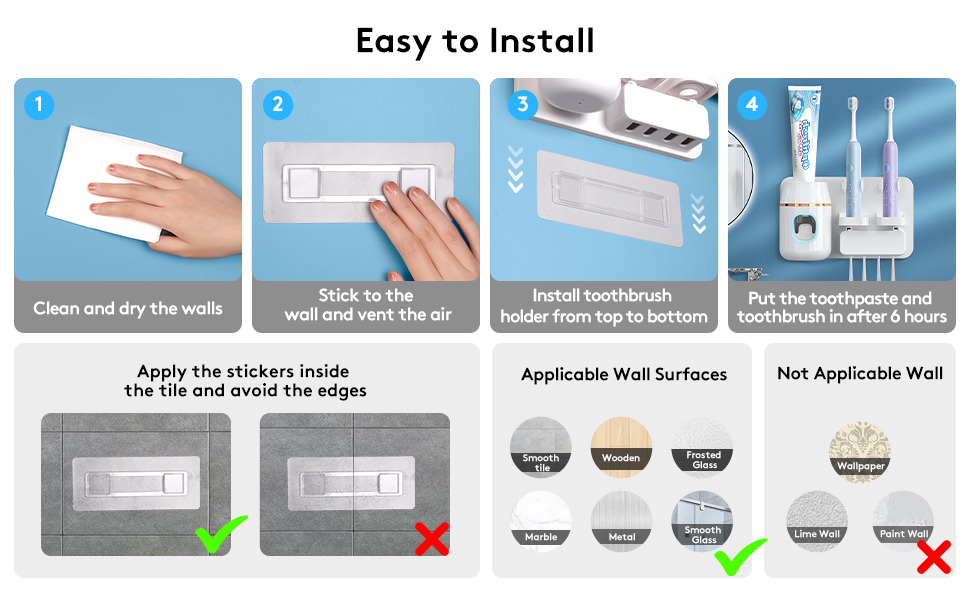 Easy to Install

1
Clean and dry the walls

2
Stick to the wall and vent the air

3
Install toothbrush holder from top to bottom

4
Put the toothpaste and toothbrush in after 6 hours

Apply the stickers inside the tile and avoid the edges

Applicable Wall Surfaces

Smooth tile
Wooden
Frosted Glass
Marble
Metal
Smooth Glass

Not Applicable Wall

Wallpaper
Lime Wall
Paint Wall