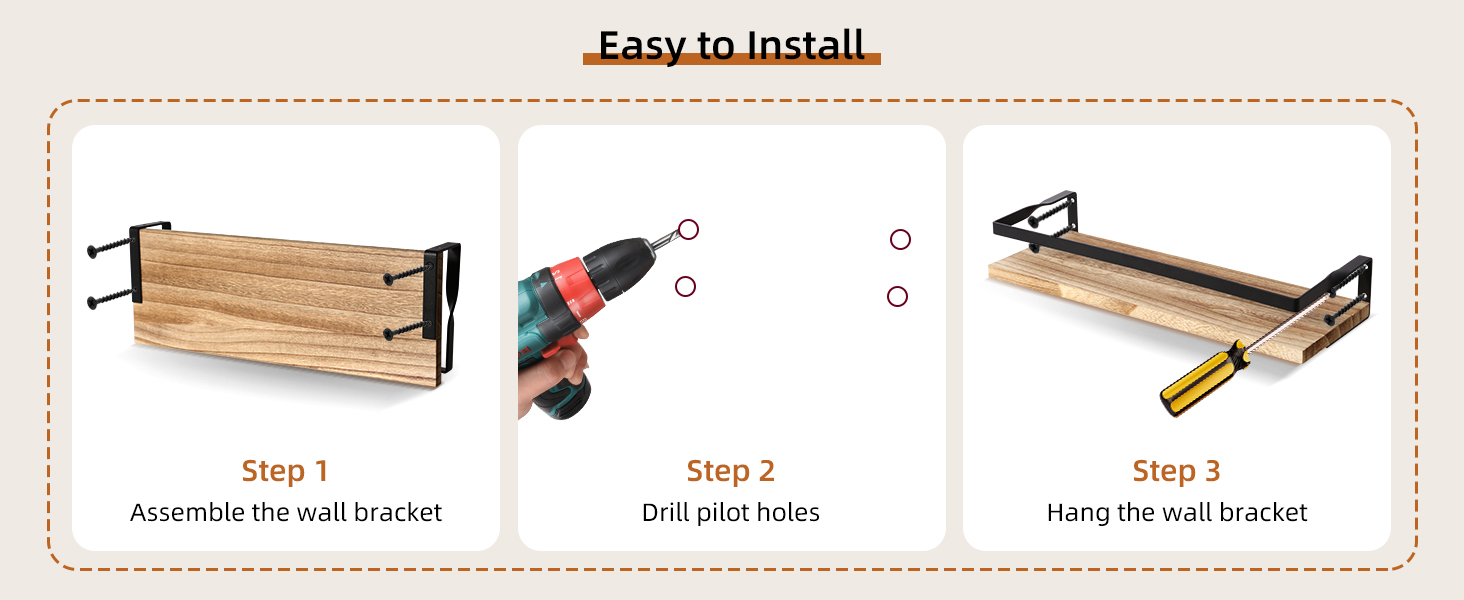 Easy to Install

Step 1
Assemble the wall bracket

Step 2
Drill pilot holes

Step 3
Hang the wall bracket