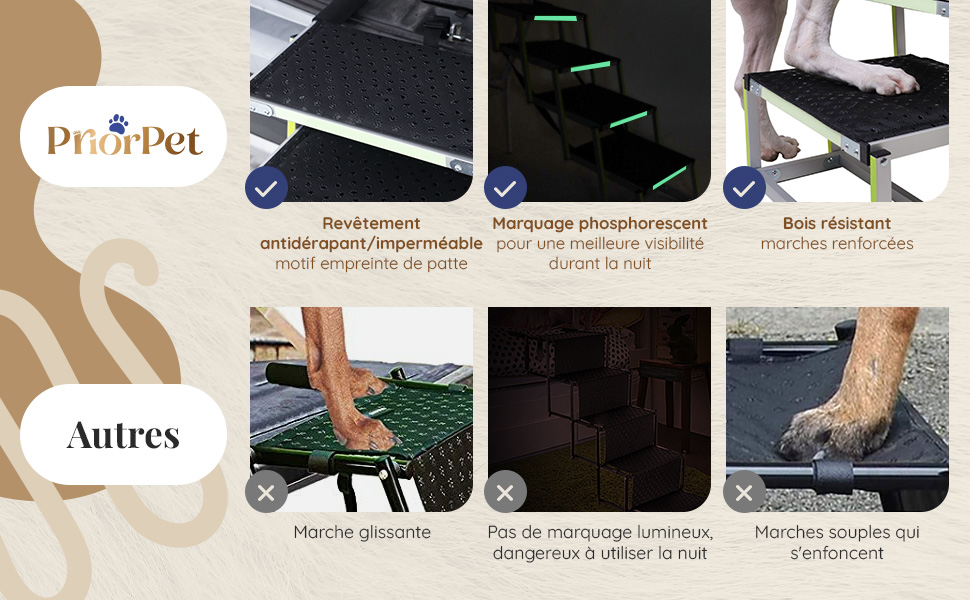 PriorPet

Revêtement antidérapant/imperméable
motif empreinte de patte

Marquage phosphorescent
pour une meilleure visibilité durant la nuit

Bois résistant
marches renforcées

Autres

Marche glissante

Pas de marquage lumineux, dangereux à utiliser la nuit

Marches souples qui s'enfoncent