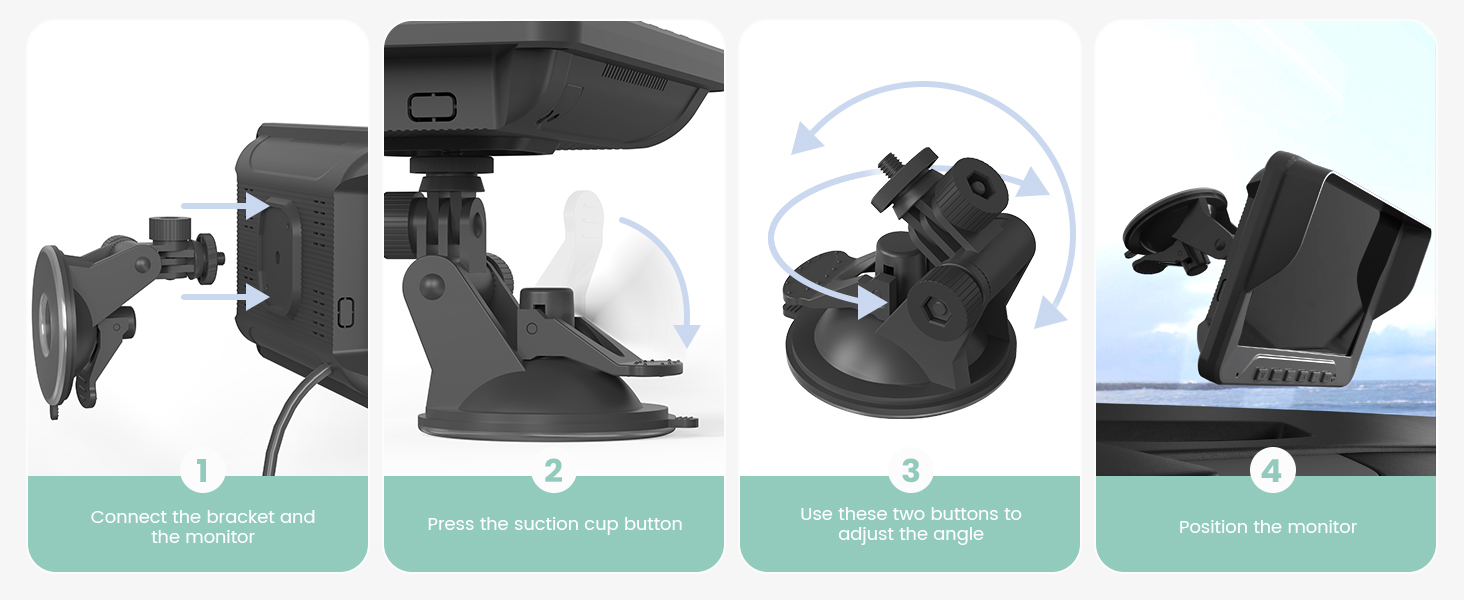 1
Connect the bracket and the monitor

2
Press the suction cup button

3
Use these two buttons to adjust the angle

4
Position the monitor