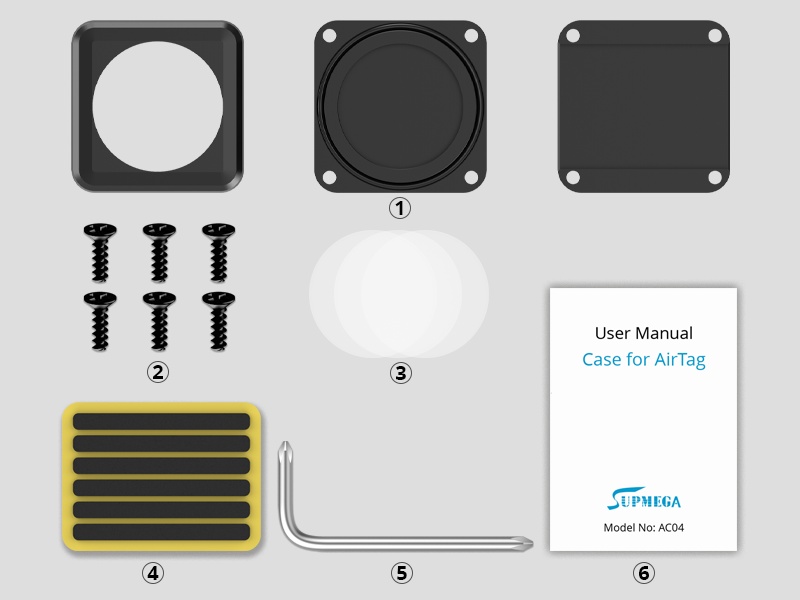 ①

②

③

User Manual
Case for AirTag

SUPMEGA

Model No: AC04

④

⑤

⑥